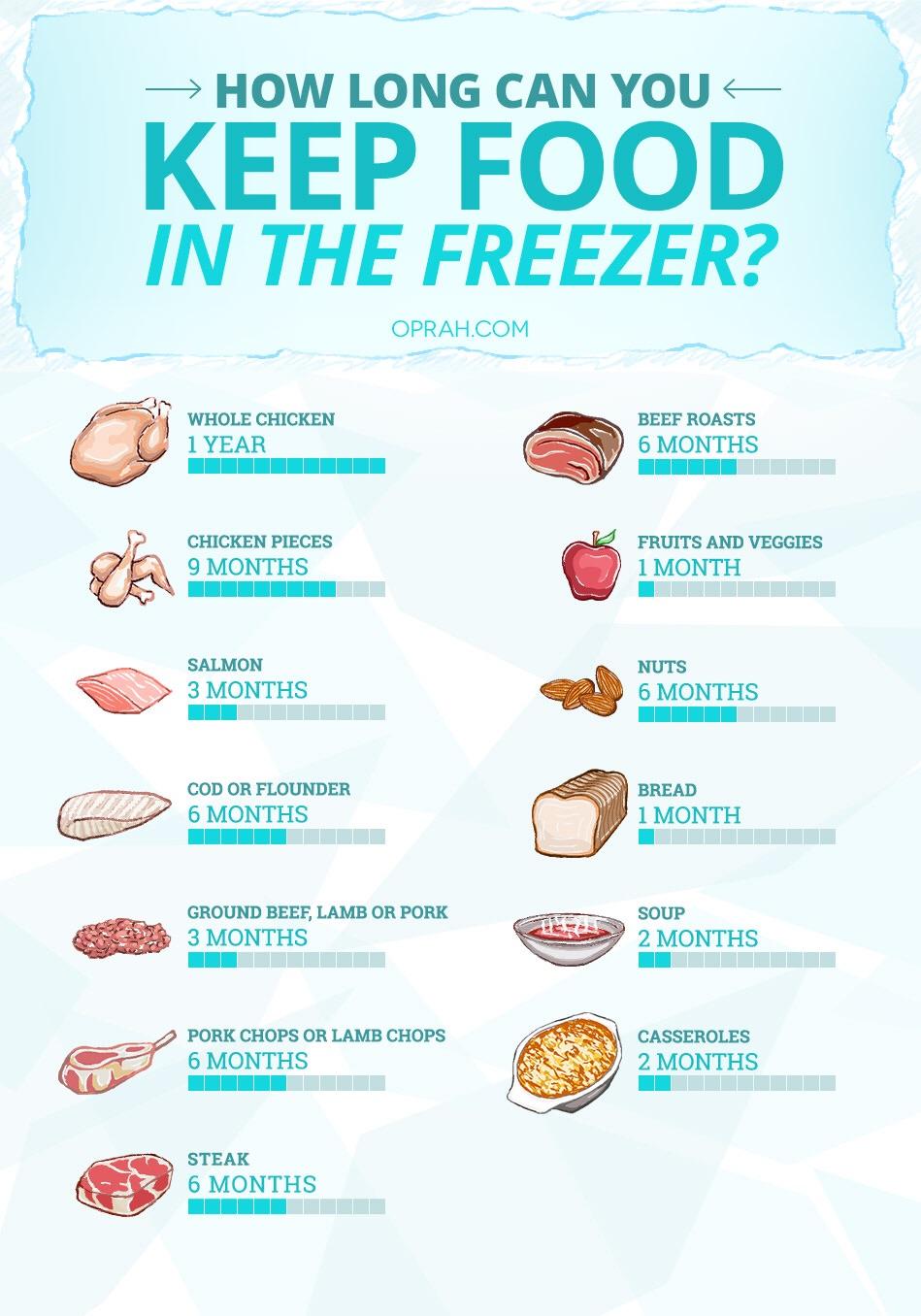 HOW LONG CAN YOU
KEEP FOOD
IN THE FREEZER?

OPRAH.COM

WHOLE CHICKEN
1 YEAR

CHICKEN PIECES
9 MONTHS

SALMON
3 MONTHS

COD OR FLOUNDER
6 MONTHS

GROUND BEEF, LAMB OR PORK
3 MONTHS

PORK CHOPS OR LAMB CHOPS
6 MONTHS

STEAK
6 MONTHS

BEEF ROASTS
6 MONTHS

FRUITS AND VEGGIES
1 MONTH

NUTS
6 MONTHS

BREAD
1 MONTH

SOUP
2 MONTHS

CASSEROLES
2 MONTHS