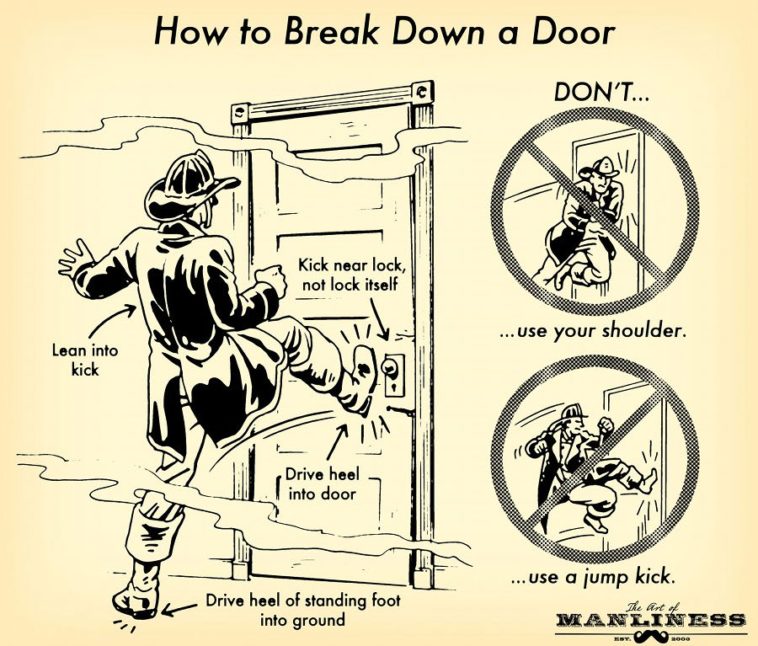 How to Break Down a Door

Lean into kick

Kick near lock, not lock itself

Drive heel into door

Drive heel of standing foot into ground

DON'T...

...use your shoulder.

...use a jump kick.

The Art of MANLINESS EST. 2008