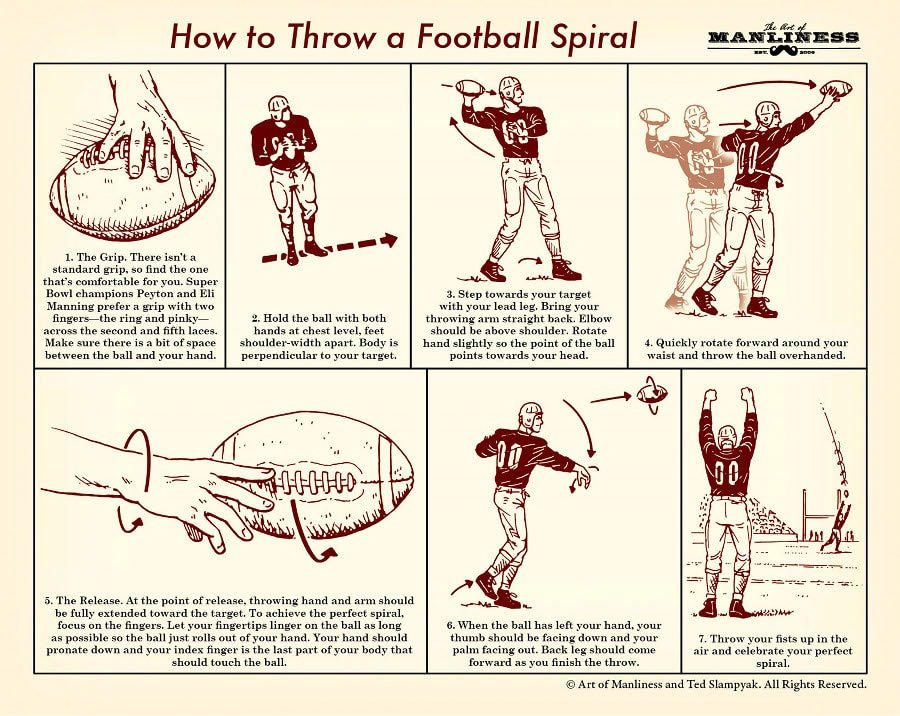 How to Throw a Football Spiral

The Art of MANLINESS EST. 2008

1. The Grip. There isn't a standard grip, so find the one that's comfortable for you. Super Bowl champions Peyton and Eli Manning prefer a grip with two fingers—the ring and pinky—across the second and fifth laces. Make sure there is a bit of space between the ball and your hand.

2. Hold the ball with both hands at chest level, feet shoulder-width apart. Body is perpendicular to your target.

3. Step towards your target with your lead leg. Bring your throwing arm straight back. Elbow should be above shoulder. Rotate hand slightly so the point of the ball points towards your head.

4. Quickly rotate forward around your waist and throw the ball overhanded.

5. The Release. At the point of release, throwing hand and arm should be fully extended toward the target. To achieve the perfect spiral, focus on the fingers. Let your fingertips linger on the ball as long as possible so the ball just rolls out of your hand. Your hand should pronate down and your index finger is the last part of your body that should touch the ball.

6. When the ball has left your hand, your thumb should be facing down and your palm facing out. Back leg should come forward as you finish the throw.

7. Throw your fists up in the air and celebrate your perfect spiral.

© Art of Manliness and Ted Slampyak. All Rights Reserved.