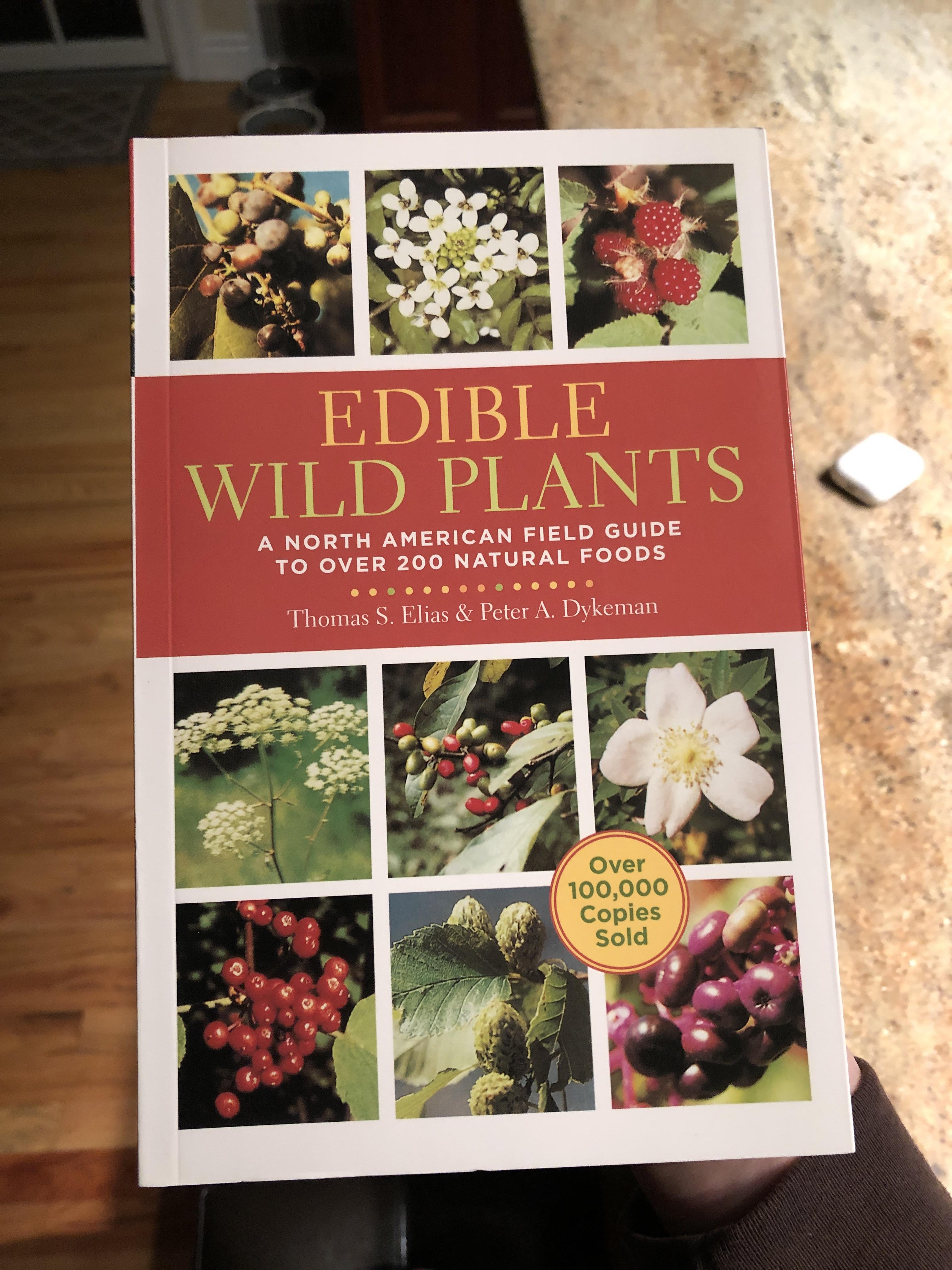 EDIBLE
WILD PLANTS

A NORTH AMERICAN FIELD GUIDE TO OVER 200 NATURAL FOODS

Thomas S. Elias & Peter A. Dykeman

Over 100,000 Copies Sold