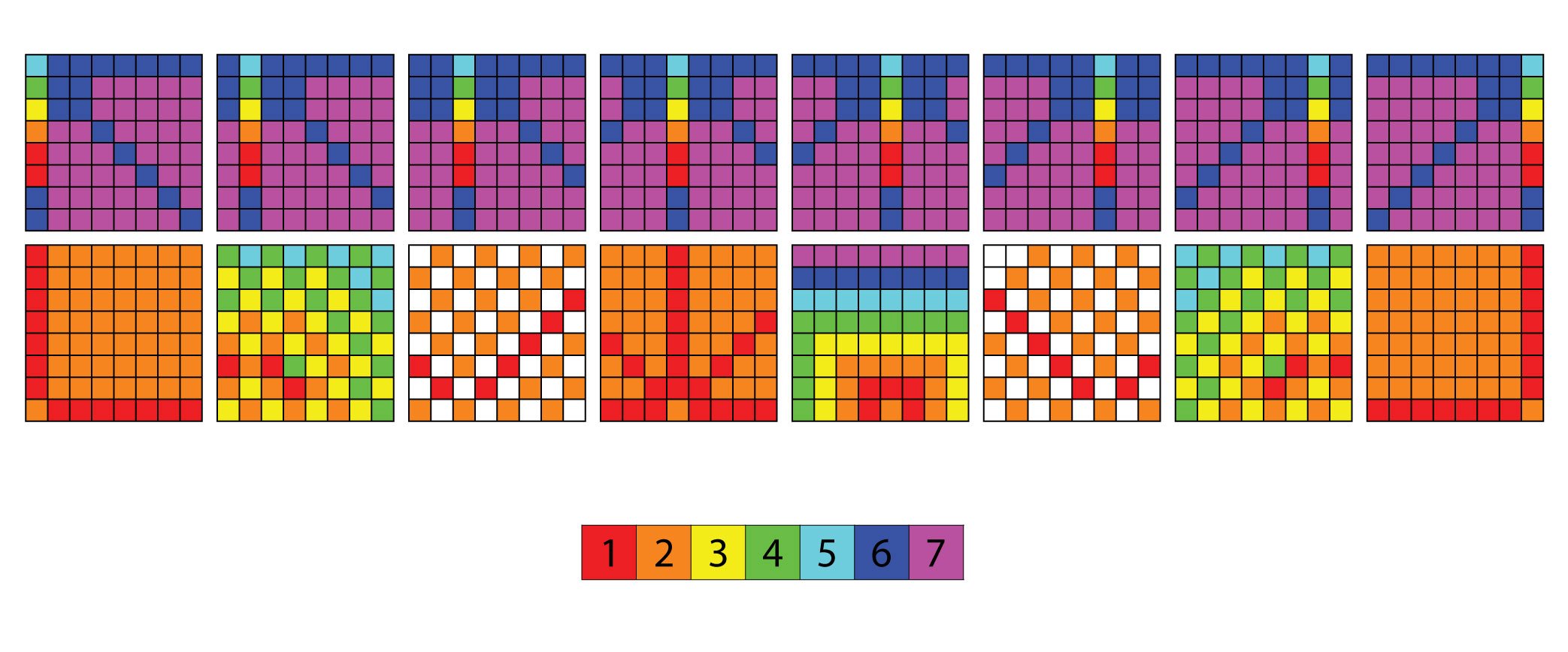 1 2 3 4 5 6 7