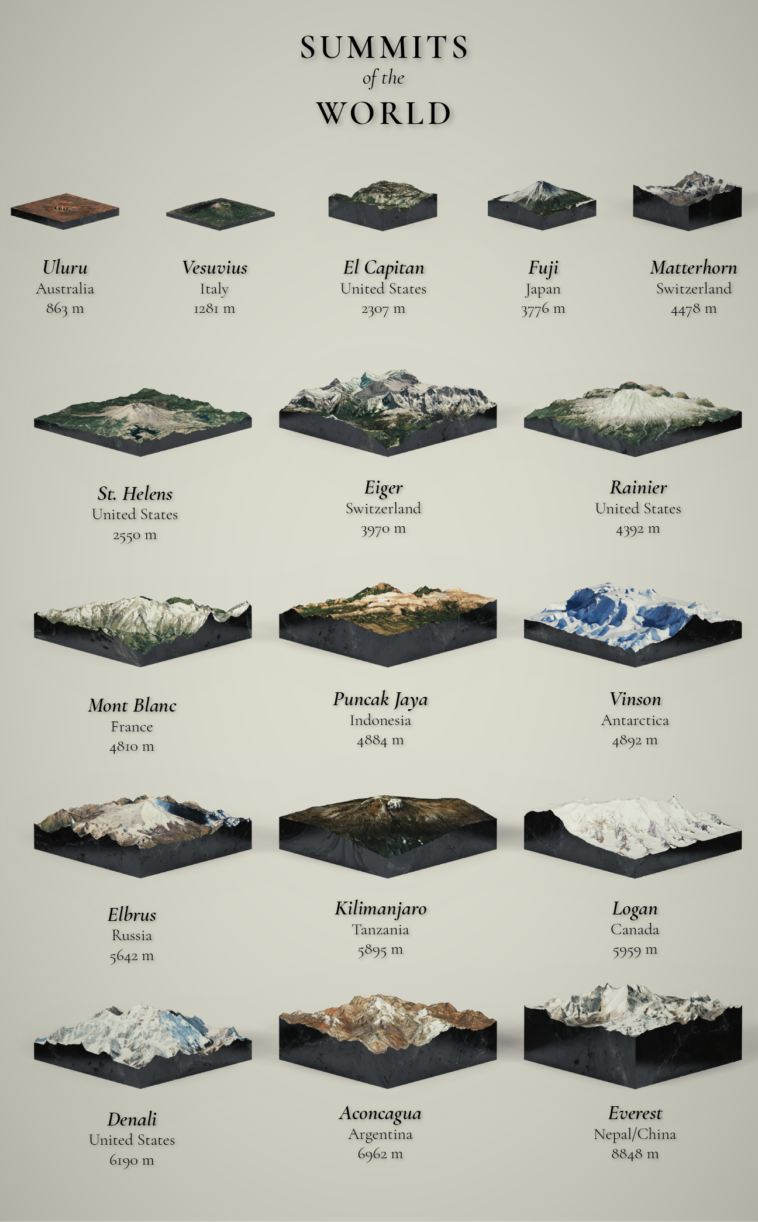 SUMMITS
of the
WORLD

Uluru
Australia
863 m

Vesuvius
Italy
1281 m

El Capitan
United States
2307 m

Fuji
Japan
3776 m

Matterhorn
Switzerland
4478 m

St. Helens
United States
2550 m

Eiger
Switzerland
3970 m

Rainier
United States
4392 m

Mont Blanc
France
4810 m

Puncak Jaya
Indonesia
4884 m

Vinson
Antarctica
4892 m

Elbrus
Russia
5642 m

Kilimanjaro
Tanzania
5895 m

Logan
Canada
5959 m

Denali
United States
6190 m

Aconcagua
Argentina
6962 m

Everest
Nepal/China
8848 m