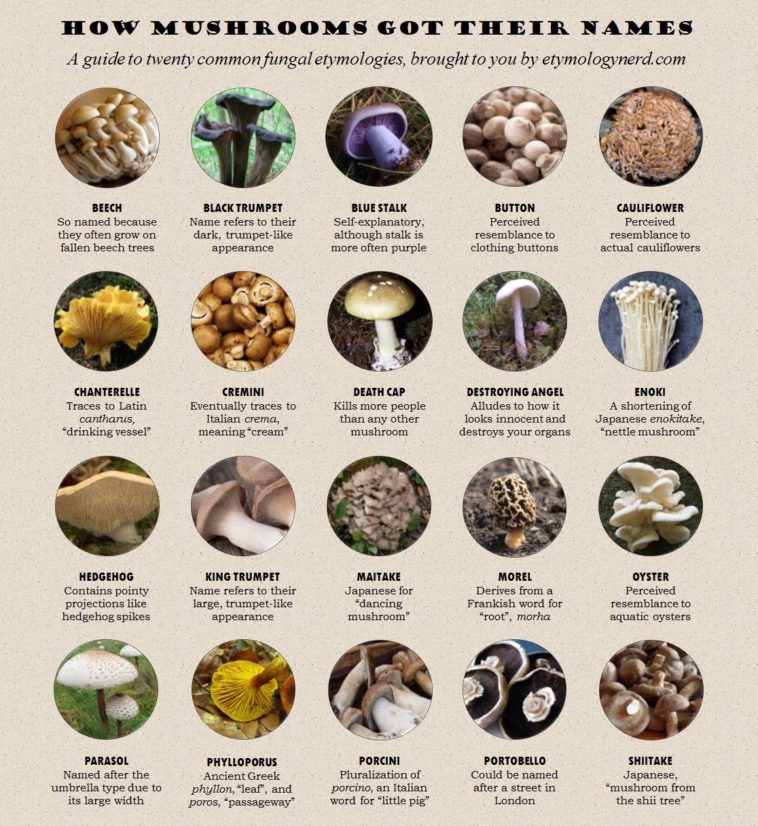 HOW MUSHROOMS GOT THEIR NAMES

A guide to twenty common fungal etymologies, brought to you by etymologynerd.com

BEECH
So named because they often grow on fallen beech trees

BLACK TRUMPET
Name refers to their dark, trumpet-like appearance

BLUE STALK
Self-explanatory, although stalk is more often purple

BUTTON
Perceived resemblance to clothing buttons

CAULIFLOWER
Perceived resemblance to actual cauliflowers

CHANTERELLE
Traces to Latin cantharus, "drinking vessel"

CREMINI
Eventually traces to Italian crema, meaning "cream"

DEATH CAP
Kills more people than any other mushroom

DESTROYING ANGEL
Alludes to how it looks innocent and destroys your organs

ENOKI
A shortening of Japanese enokitake, "nettle mushroom"

HEDGEHOG
Contains pointy projections like hedgehog spikes

KING TRUMPET
Name refers to their large, trumpet-like appearance

MAITAKE
Japanese for "dancing mushroom"

MOREL
Derives from a Frankish word for "root", morha

OYSTER
Perceived resemblance to aquatic oysters

PARASOL
Named after the umbrella type due to its large width

PHYLLOPORUS
Ancient Greek phyllon, "leaf", and poros, "passageway"

PORCINI
Pluralization of porcino, an Italian word for "little pig"

PORTOBELLO
Could be named after a street in London

SHIITAKE
Japanese, "mushroom from the shii tree"