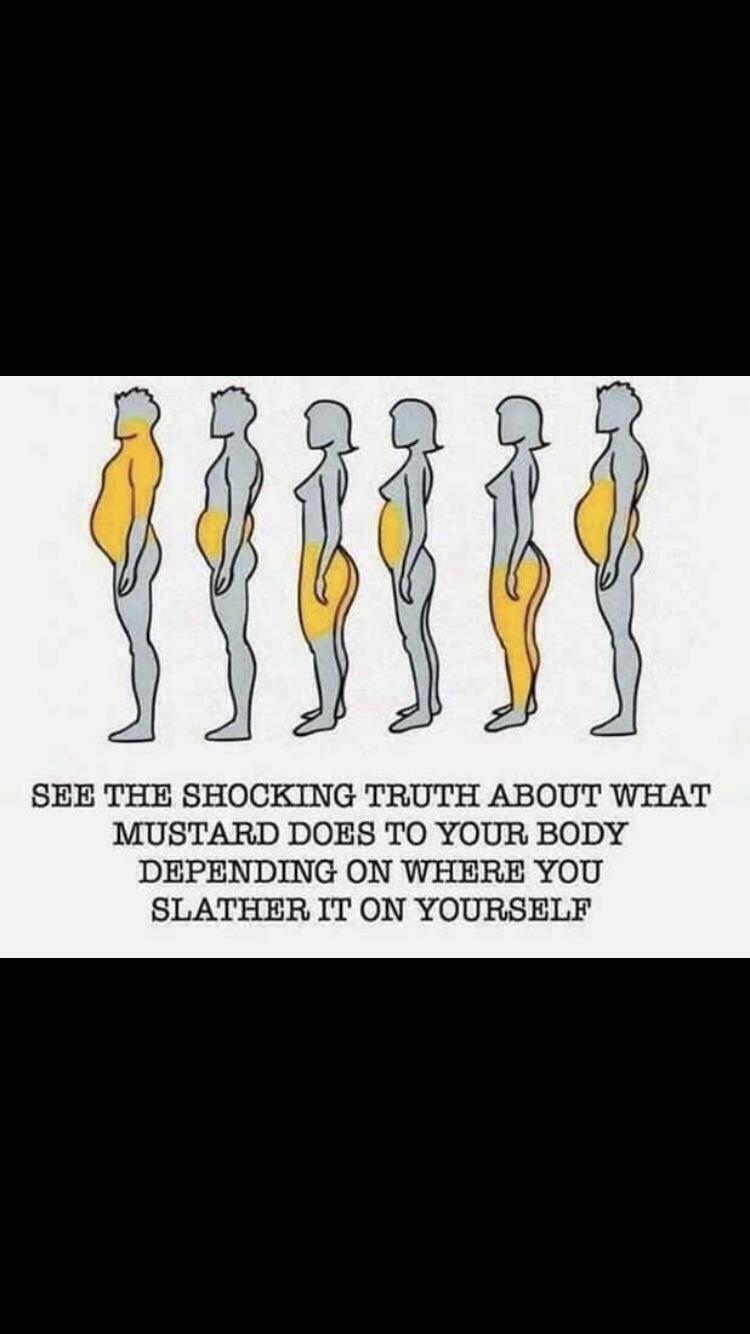 SEE THE SHOCKING TRUTH ABOUT WHAT MUSTARD DOES TO YOUR BODY DEPENDING ON WHERE YOU SLATHER IT ON YOURSELF