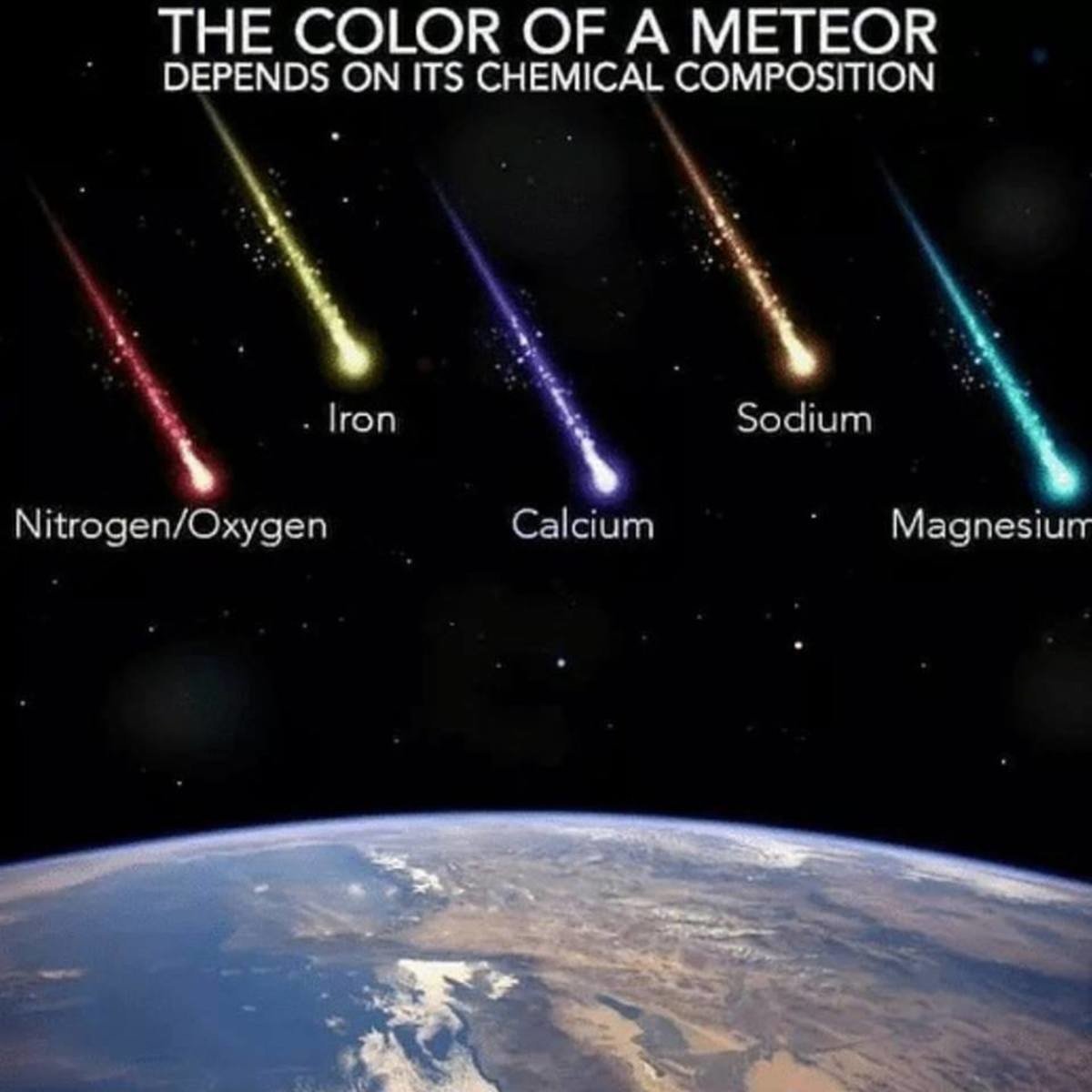 THE COLOR OF A METEOR
DEPENDS ON ITS CHEMICAL COMPOSITION

Iron

Sodium

Nitrogen/Oxygen

Calcium

Magnesium