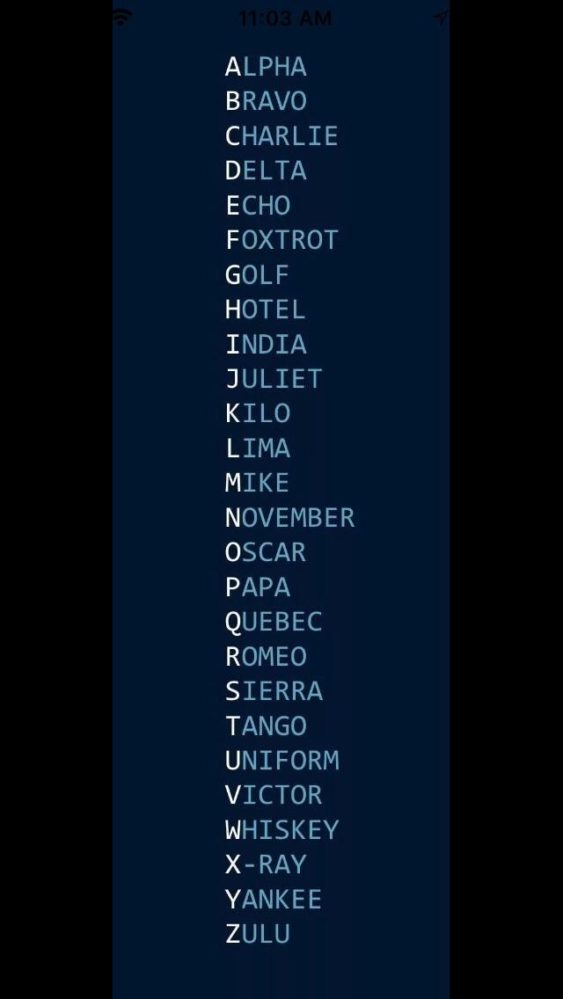 11:03 AM

ALPHA
BRAVO
CHARLIE
DELTA
ECHO
FOXTROT
GOLF
HOTEL
INDIA
JULIET
KILO
LIMA
MIKE
NOVEMBER
OSCAR
PAPA
QUEBEC
ROMEO
SIERRA
TANGO
UNIFORM
VICTOR
WHISKEY
X-RAY
YANKEE
ZULU