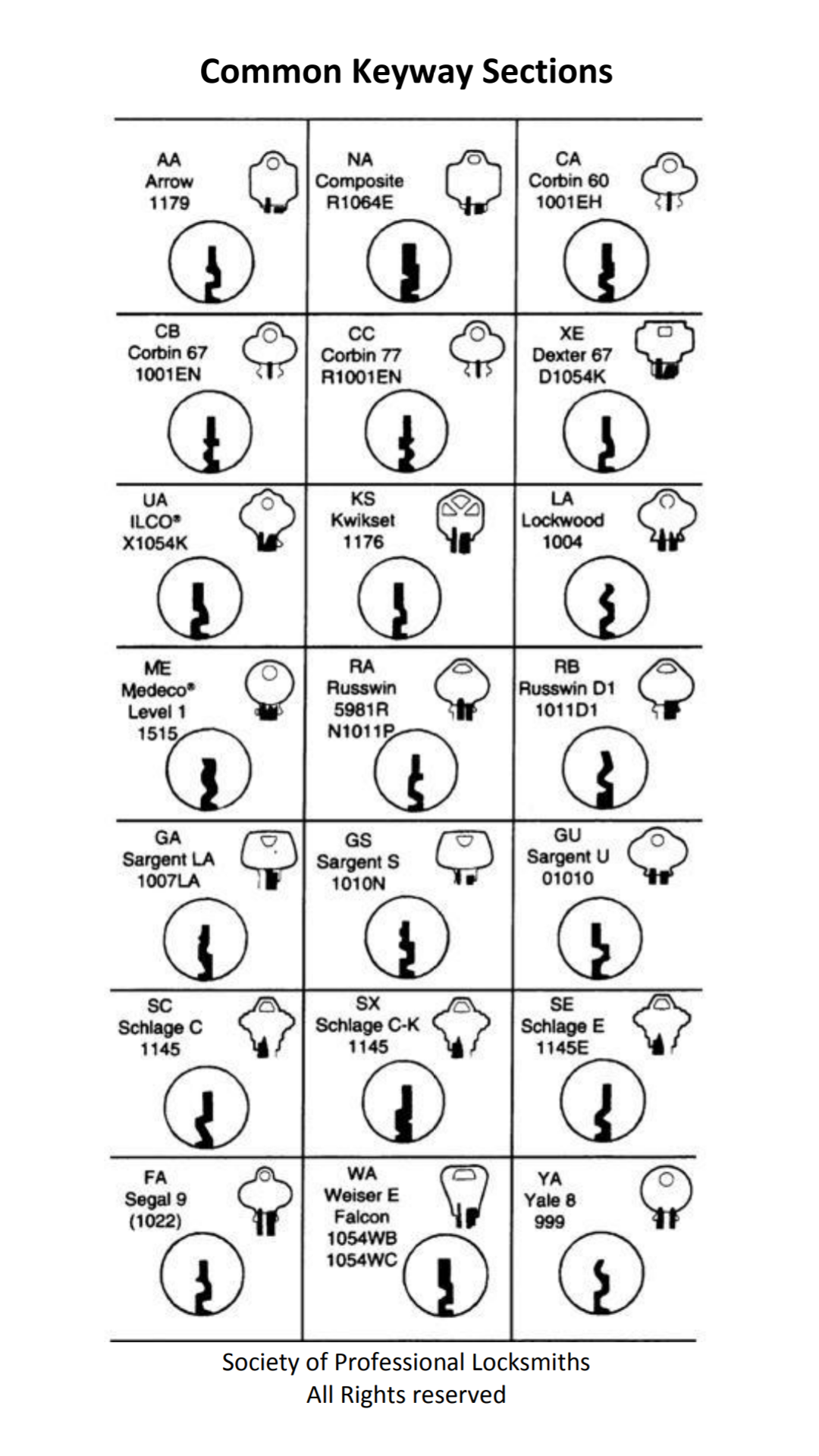 Common Keyway Sections

| | | |
|---|---|---|
| AA Arrow 1179 | NA Composite R1064E | CA Corbin 60 1001EH |
| CB Corbin 67 1001EN | CC Corbin 77 R1001EN | XE Dexter 67 D1054K |
| UA ILCO® X1054K | KS Kwikset 1176 | LA Lockwood 1004 |
| ME Medeco® Level 1 1515 | RA Russwin 5981R N1011P | RB Russwin D1 1011D1 |
| GA Sargent LA 1007LA | GS Sargent S 1010N | GU Sargent U 01010 |
| SC Schlage C 1145 | SX Schlage C-K 1145 | SE Schlage E 1145E |
| FA Segal 9 (1022) | WA Weiser E Falcon 1054WB 1054WC | YA Yale 8 999 |

Society of Professional Locksmiths
All Rights reserved