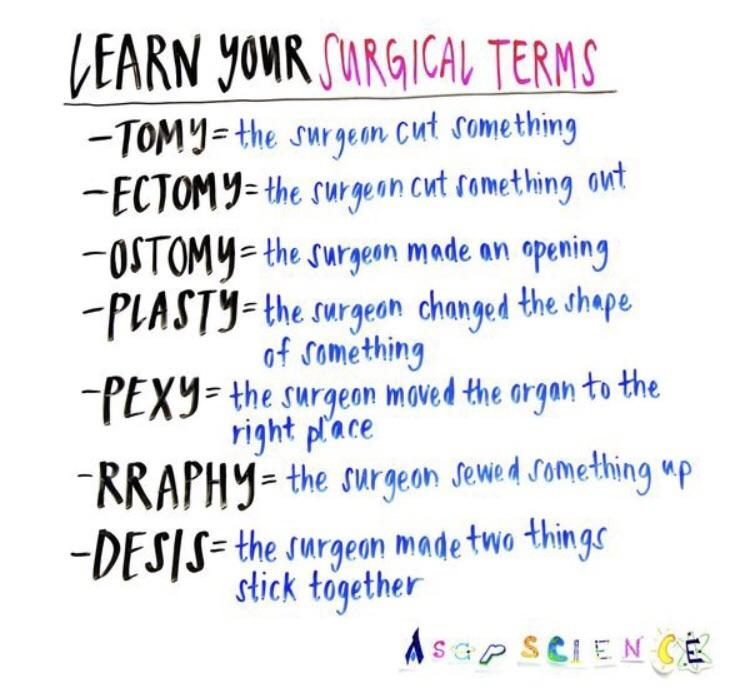 LEARN YOUR SURGICAL TERMS

-TOMY = the surgeon cut something

-ECTOMY = the surgeon cut something out

-OSTOMY = the surgeon made an opening

-PLASTY = the surgeon changed the shape of something

-PEXY = the surgeon moved the organ to the right place

-RRAPHY = the surgeon sewed something up

-DESIS = the surgeon made two things stick together

ASAP SCIENCE