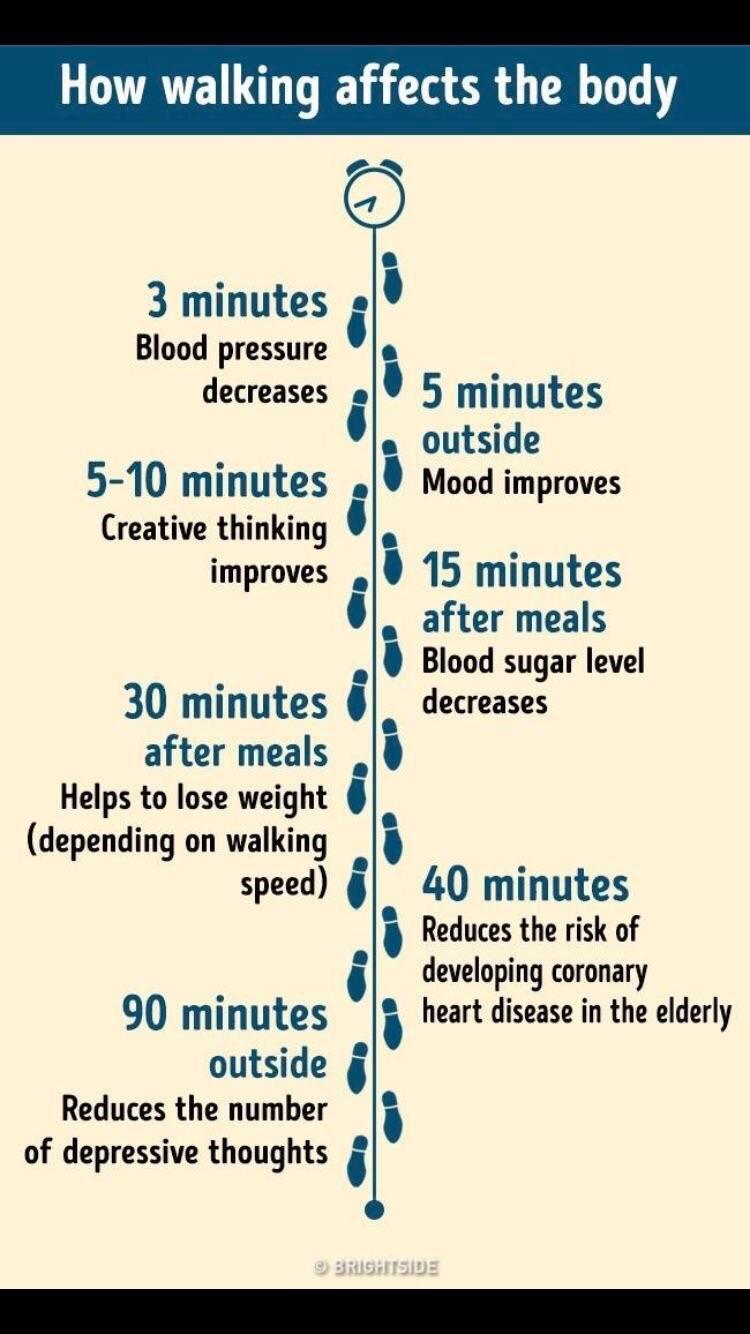 How walking affects the body

3 minutes
Blood pressure decreases

5 minutes outside
Mood improves

5-10 minutes
Creative thinking improves

15 minutes after meals
Blood sugar level decreases

30 minutes after meals
Helps to lose weight (depending on walking speed)

40 minutes
Reduces the risk of developing coronary heart disease in the elderly

90 minutes outside
Reduces the number of depressive thoughts

© BRIGHTSIDE