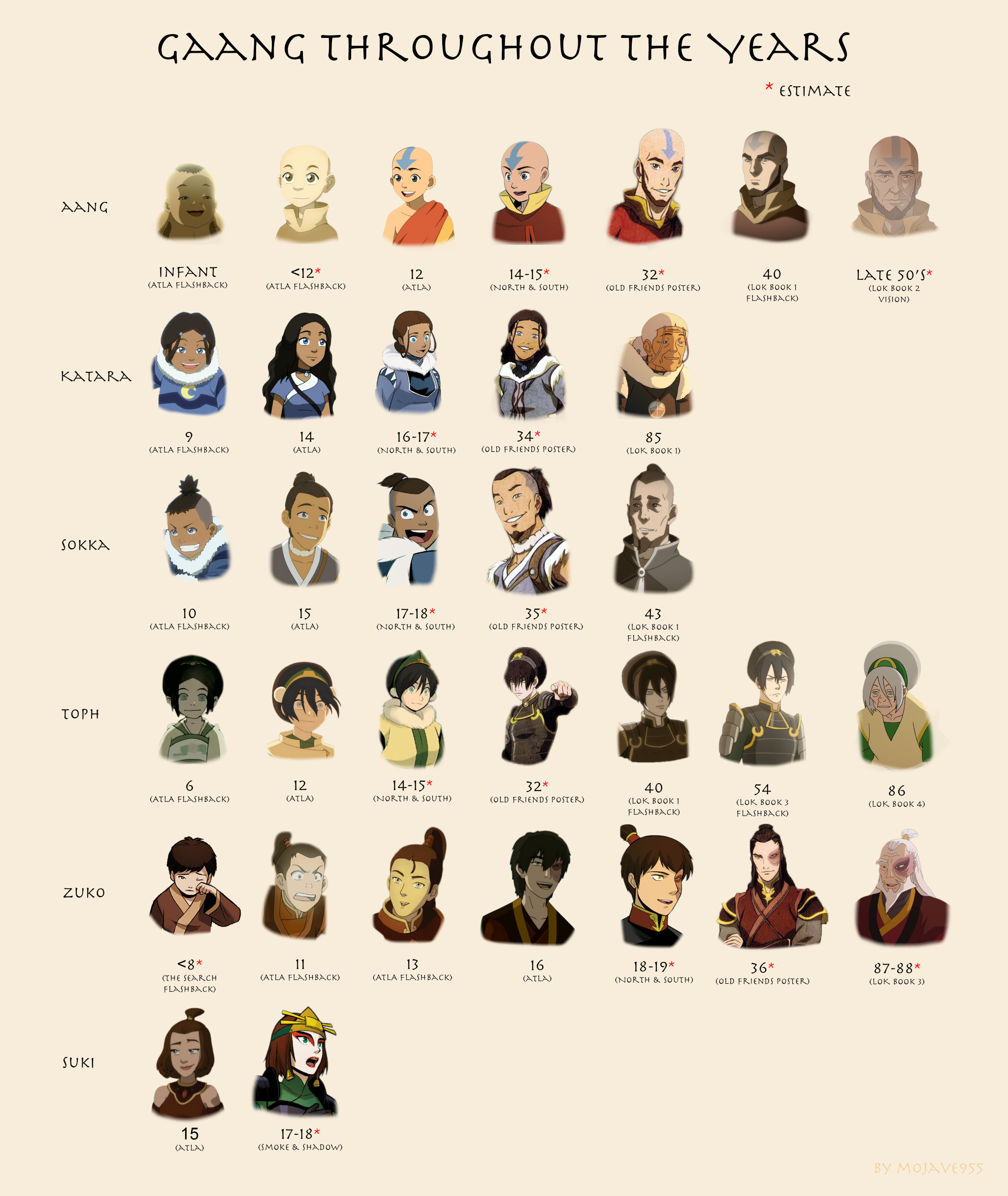 GAANG THROUGHOUT THE YEARS

* ESTIMATE

AANG

INFANT
(ATLA FLASHBACK)

<12*
(ATLA FLASHBACK)

12
(ATLA)

14-15*
(NORTH & SOUTH)

32*
(OLD FRIENDS POSTER)

40
(LOK BOOK 1 FLASHBACK)

LATE 50'S*
(LOK BOOK 2 VISION)

KATARA

9
(ATLA FLASHBACK)

14
(ATLA)

16-17*
(NORTH & SOUTH)

34*
(OLD FRIENDS POSTER)

85
(LOK BOOK 1)

SOKKA

10
(ATLA FLASHBACK)

15
(ATLA)

17-18*
(NORTH & SOUTH)

35*
(OLD FRIENDS POSTER)

43
(LOK BOOK 1 FLASHBACK)

TOPH

6
(ATLA FLASHBACK)

12
(ATLA)

14-15*
(NORTH & SOUTH)

32*
(OLD FRIENDS POSTER)

40
(LOK BOOK 1 FLASHBACK)

54
(LOK BOOK 3 FLASHBACK)

86
(LOK BOOK 4)

ZUKO

<8*
(THE SEARCH FLASHBACK)

11
(ATLA FLASHBACK)

13
(ATLA FLASHBACK)

16
(ATLA)

18-19*
(NORTH & SOUTH)

36*
(OLD FRIENDS POSTER)

87-88*
(LOK BOOK 3)

SUKI

15
(ATLA)

17-18*
(SMOKE & SHADOW)

BY MOJAVE955