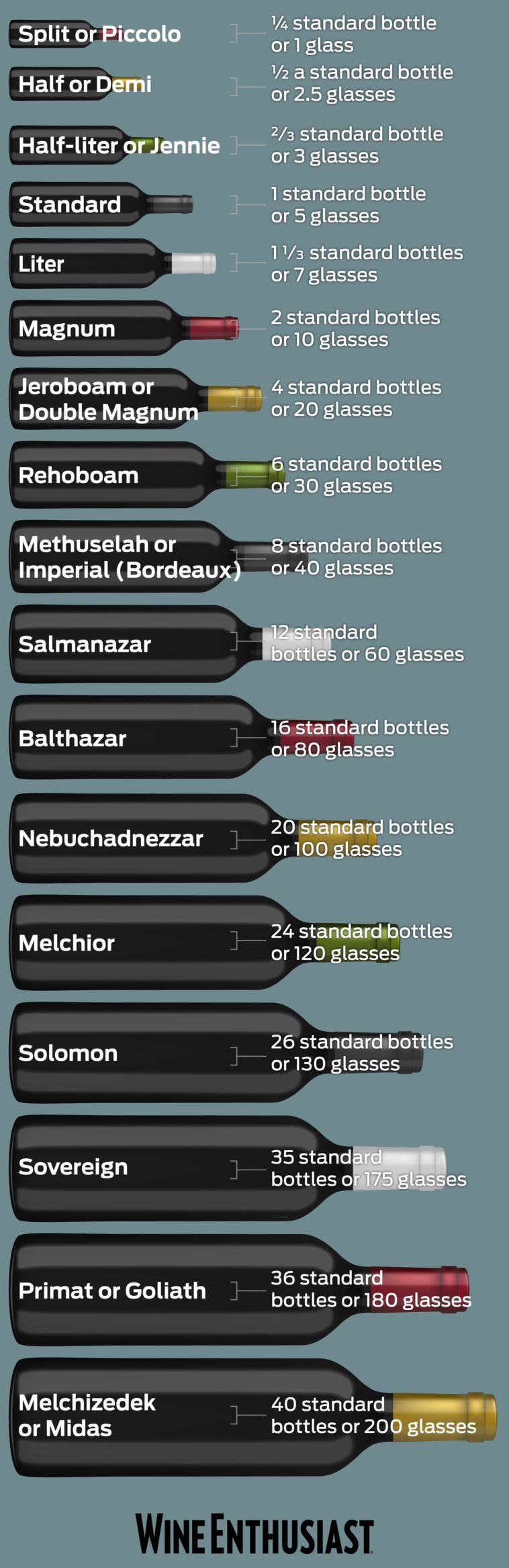 Split or Piccolo
¼ standard bottle or 1 glass

Half or Demi
½ a standard bottle or 2.5 glasses

Half-liter or Jennie
⅔ standard bottle or 3 glasses

Standard
1 standard bottle or 5 glasses

Liter
1 ⅓ standard bottles or 7 glasses

Magnum
2 standard bottles or 10 glasses

Jeroboam or Double Magnum
4 standard bottles or 20 glasses

Rehoboam
6 standard bottles or 30 glasses

Methuselah or Imperial (Bordeaux)
8 standard bottles or 40 glasses

Salmanazar
12 standard bottles or 60 glasses

Balthazar
16 standard bottles or 80 glasses

Nebuchadnezzar
20 standard bottles or 100 glasses

Melchior
24 standard bottles or 120 glasses

Solomon
26 standard bottles or 130 glasses

Sovereign
35 standard bottles or 175 glasses

Primat or Goliath
36 standard bottles or 180 glasses

Melchizedek or Midas
40 standard bottles or 200 glasses

WINE ENTHUSIAST