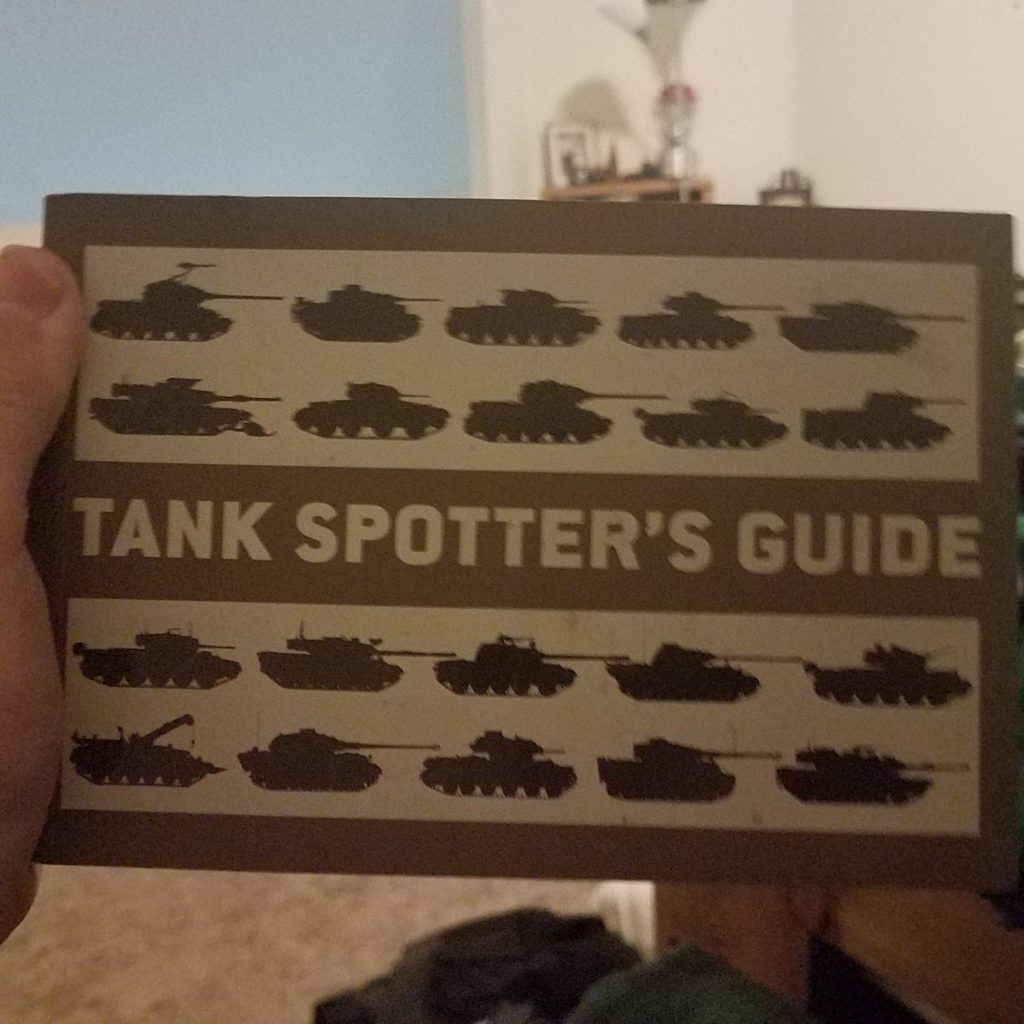 TANK SPOTTER'S GUIDE