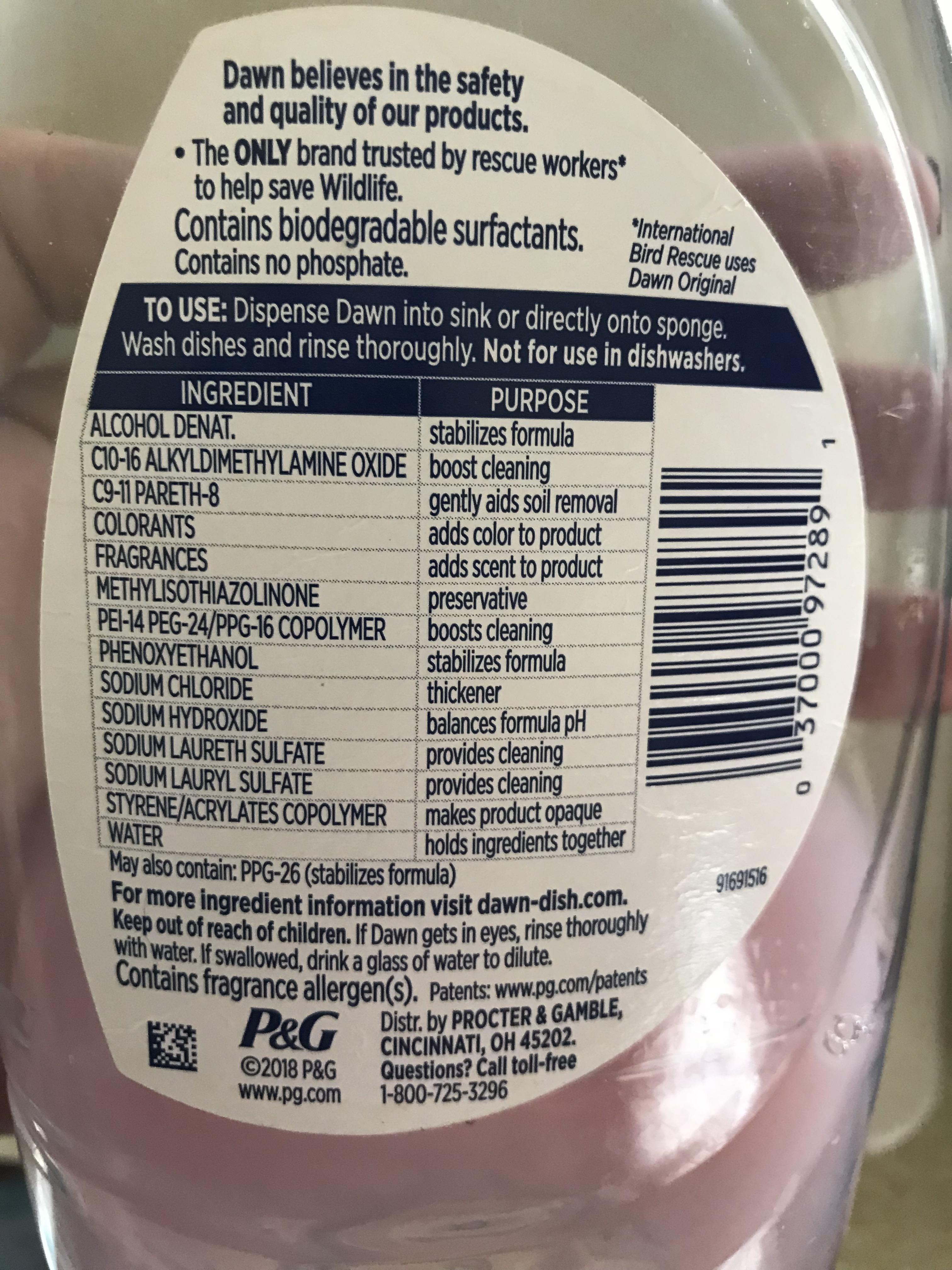 Dawn believes in the safety and quality of our products.

• The ONLY brand trusted by rescue workers* to help save Wildlife.

Contains biodegradable surfactants.
Contains no phosphate.

*International Bird Rescue uses Dawn Original

TO USE: Dispense Dawn into sink or directly onto sponge. Wash dishes and rinse thoroughly. Not for use in dishwashers.

| INGREDIENT | PURPOSE |
|---|---|
| ALCOHOL DENAT. | stabilizes formula |
| C10-16 ALKYLDIMETHYLAMINE OXIDE | boost cleaning |
| C9-11 PARETH-8 | gently aids soil removal |
| COLORANTS | adds color to product |
| FRAGRANCES | adds scent to product |
| METHYLISOTHIAZOLINONE | preservative |
| PEI-14 PEG-24/PPG-16 COPOLYMER | boosts cleaning |
| PHENOXYETHANOL | stabilizes formula |
| SODIUM CHLORIDE | thickener |
| SODIUM HYDROXIDE | balances formula pH |
| SODIUM LAURETH SULFATE | provides cleaning |
| SODIUM LAURYL SULFATE | provides cleaning |
| STYRENE/ACRYLATES COPOLYMER | makes product opaque |
| WATER | holds ingredients together |

0 37000 97289 1

May also contain: PPG-26 (stabilizes formula)

91691516

For more ingredient information visit dawn-dish.com.
Keep out of reach of children. If Dawn gets in eyes, rinse thoroughly with water. If swallowed, drink a glass of water to dilute.
Contains fragrance allergen(s). Patents: www.pg.com/patents

P&G
©2018 P&G
www.pg.com

Distr. by PROCTER & GAMBLE, CINCINNATI, OH 45202.
Questions? Call toll-free 1-800-725-3296