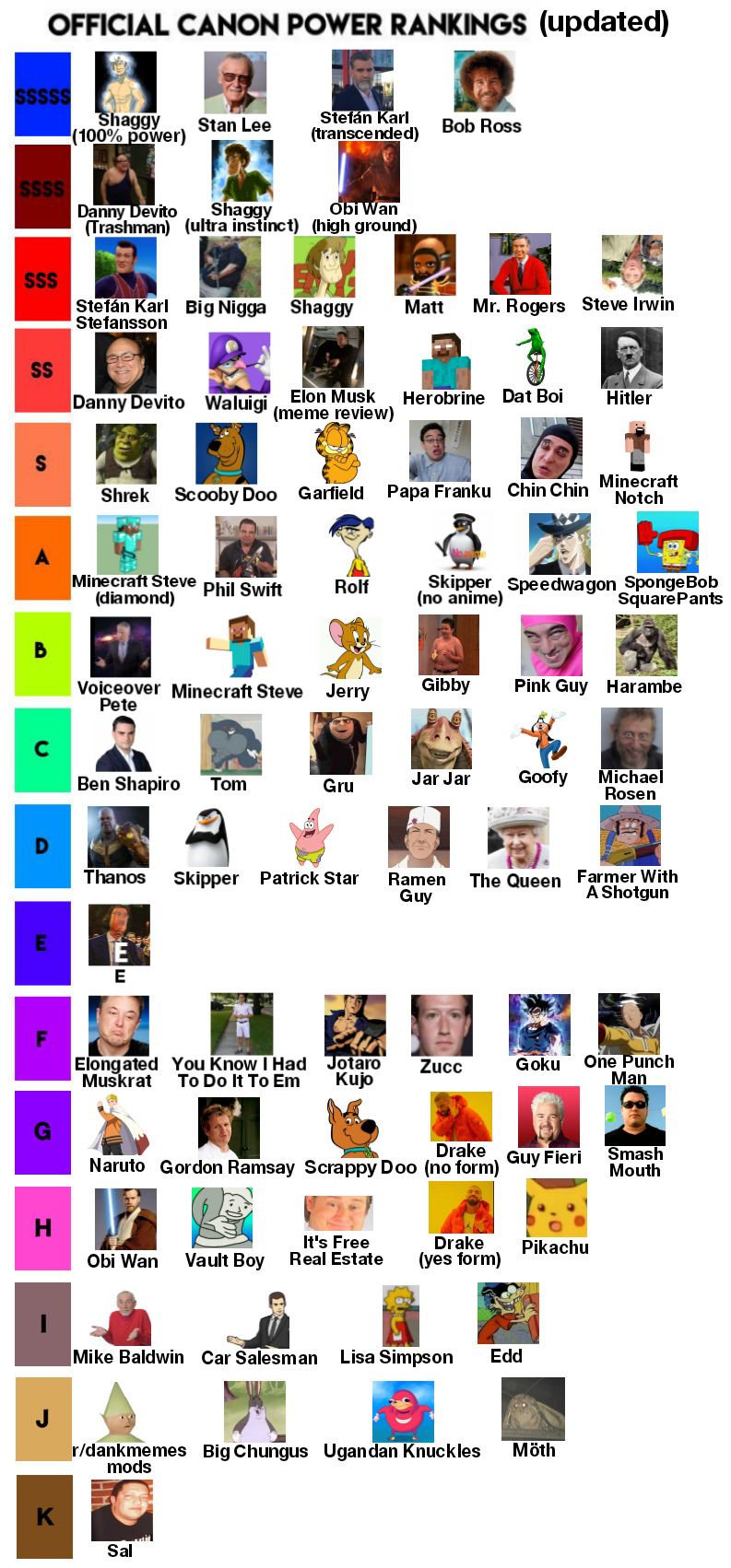 OFFICIAL CANON POWER RANKINGS (updated)

SSSSS
Shaggy (100% power)
Stan Lee
Stefán Karl (transcended)
Bob Ross

SSSS
Danny Devito (Trashman)
Shaggy (ultra instinct)
Obi Wan (high ground)

SSS
Stefán Karl Stefansson
Big Nigga
Shaggy
Matt
Mr. Rogers
Steve Irwin

SS
Danny Devito
Waluigi
Elon Musk (meme review)
Herobrine
Dat Boi
Hitler

S
Shrek
Scooby Doo
Garfield
Papa Franku
Chin Chin
Minecraft Notch

A
Minecraft Steve (diamond)
Phil Swift
Rolf
Skipper (no anime)
Speedwagon
SpongeBob SquarePants

B
Voiceover Pete
Minecraft Steve
Jerry
Gibby
Pink Guy
Harambe

C
Ben Shapiro
Tom
Gru
Jar Jar
Goofy
Michael Rosen

D
Thanos
Skipper
Patrick Star
Ramen Guy
The Queen
Farmer With A Shotgun

E
E
E

F
Elongated Muskrat
You Know I Had To Do It To Em
Jotaro Kujo
Zucc
Goku
One Punch Man

G
Naruto
Gordon Ramsay
Scrappy Doo
Drake (no form)
Guy Fieri
Smash Mouth

H
Obi Wan
Vault Boy
It's Free Real Estate
Drake (yes form)
Pikachu

I
Mike Baldwin
Car Salesman
Lisa Simpson
Edd

J
r/dankmemes mods
Big Chungus
Ugandan Knuckles
Möth

K
Sal