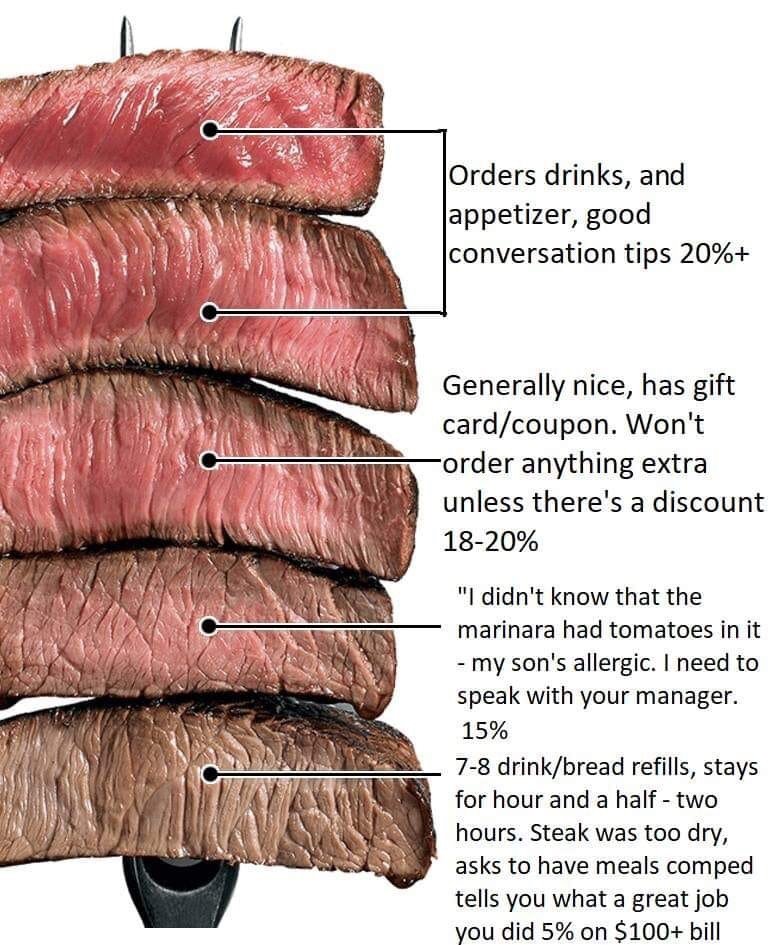 Orders drinks, and appetizer, good conversation tips 20%+

Generally nice, has gift card/coupon. Won't order anything extra unless there's a discount 18-20%

"I didn't know that the marinara had tomatoes in it - my son's allergic. I need to speak with your manager. 15%

7-8 drink/bread refills, stays for hour and a half - two hours. Steak was too dry, asks to have meals comped tells you what a great job you did 5% on $100+ bill