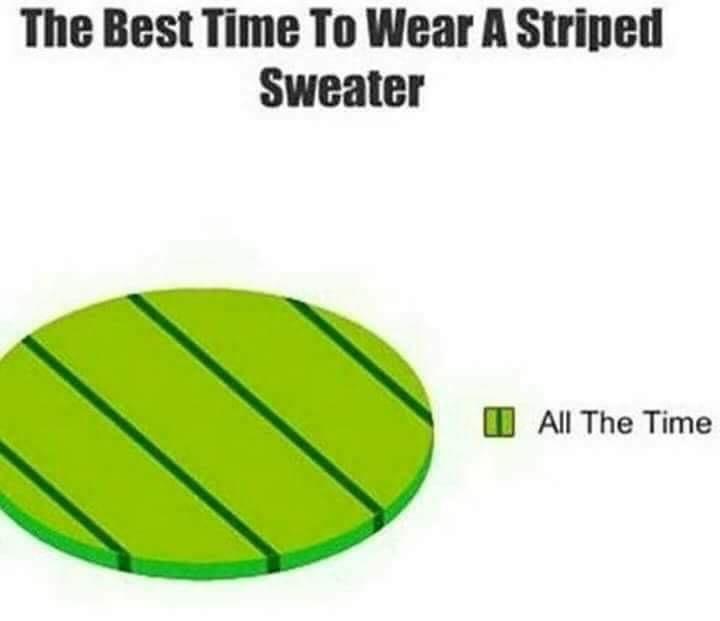 The Best Time To Wear A Striped Sweater

All The Time