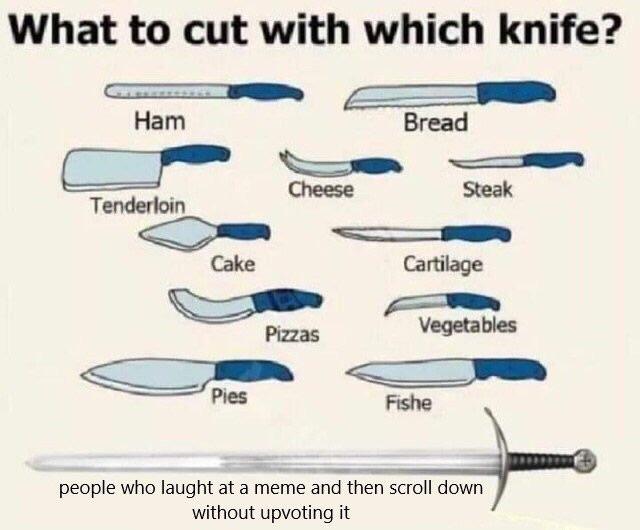 What to cut with which knife?

Ham

Bread

Tenderloin

Cheese

Steak

Cake

Cartilage

Pizzas

Vegetables

Pies

Fishe

people who laught at a meme and then scroll down without upvoting it