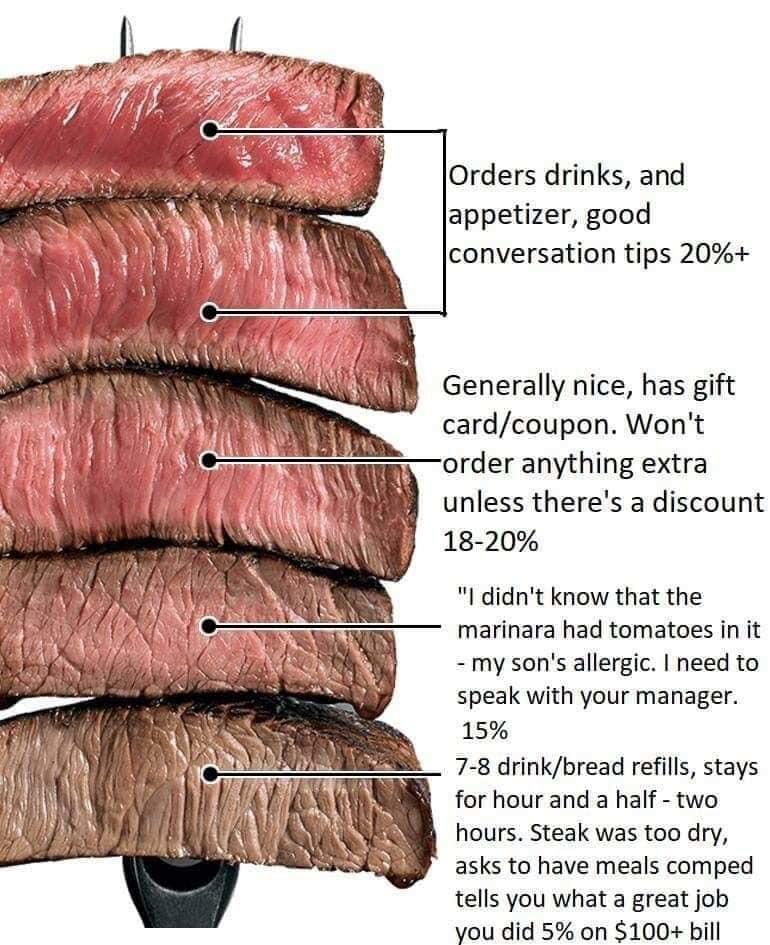 Orders drinks, and appetizer, good conversation tips 20%+

Generally nice, has gift card/coupon. Won't order anything extra unless there's a discount 18-20%

"I didn't know that the marinara had tomatoes in it - my son's allergic. I need to speak with your manager. 15%

7-8 drink/bread refills, stays for hour and a half - two hours. Steak was too dry, asks to have meals comped tells you what a great job you did 5% on $100+ bill