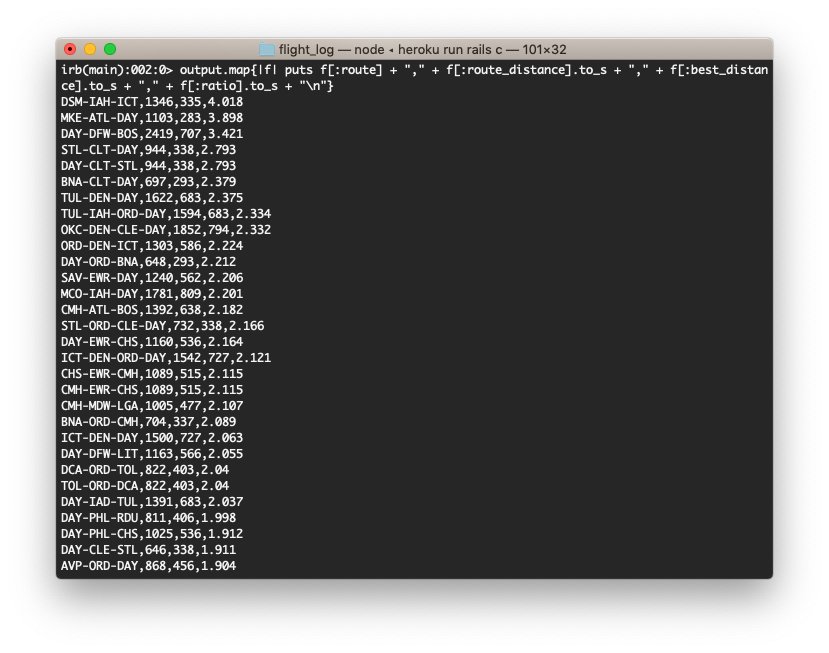 flight_log — node ◂ heroku run rails c — 101×32

irb(main):002:0> output.map{|f| puts f[:route] + "," + f[:route_distance].to_s + "," + f[:best_distance].to_s + "," + f[:ratio].to_s + "\n"}
DSM-IAH-ICT,1346,335,4.018
MKE-ATL-DAY,1103,283,3.898
DAY-DFW-BOS,2419,707,3.421
STL-CLT-DAY,944,338,2.793
DAY-CLT-STL,944,338,2.793
BNA-CLT-DAY,697,293,2.379
TUL-DEN-DAY,1622,683,2.375
TUL-IAH-ORD-DAY,1594,683,2.334
OKC-DEN-CLE-DAY,1852,794,2.332
ORD-DEN-ICT,1303,586,2.224
DAY-ORD-BNA,648,293,2.212
SAV-EWR-DAY,1240,562,2.206
MCO-IAH-DAY,1781,809,2.201
CMH-ATL-BOS,1392,638,2.182
STL-ORD-CLE-DAY,732,338,2.166
DAY-EWR-CHS,1160,536,2.164
ICT-DEN-ORD-DAY,1542,727,2.121
CHS-EWR-CMH,1089,515,2.115
CMH-EWR-CHS,1089,515,2.115
CMH-MDW-LGA,1005,477,2.107
BNA-ORD-CMH,704,337,2.089
ICT-DEN-DAY,1500,727,2.063
DAY-DFW-LIT,1163,566,2.055
DCA-ORD-TOL,822,403,2.04
TOL-ORD-DCA,822,403,2.04
DAY-IAD-TUL,1391,683,2.037
DAY-PHL-RDU,811,406,1.998
DAY-PHL-CHS,1025,536,1.912
DAY-CLE-STL,646,338,1.911
AVP-ORD-DAY,868,456,1.904