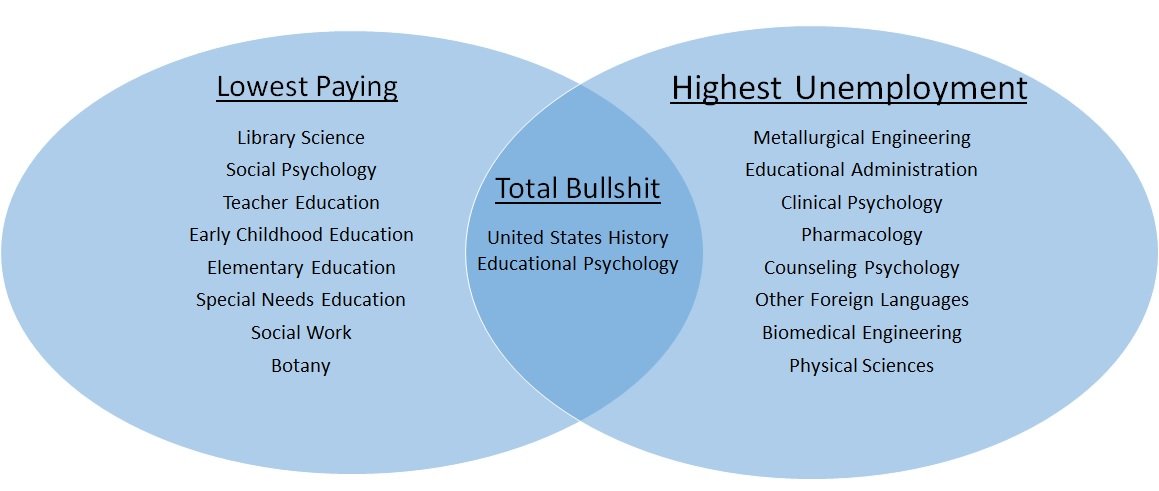 Lowest Paying

Library Science
Social Psychology
Teacher Education
Early Childhood Education
Elementary Education
Special Needs Education
Social Work
Botany

Total Bullshit

United States History
Educational Psychology

Highest Unemployment

Metallurgical Engineering
Educational Administration
Clinical Psychology
Pharmacology
Counseling Psychology
Other Foreign Languages
Biomedical Engineering
Physical Sciences