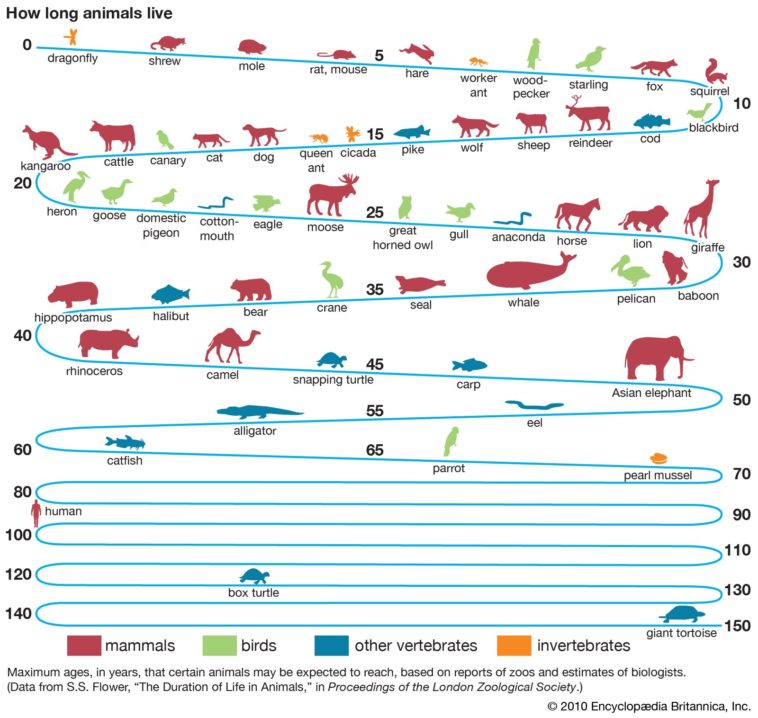 How long animals live

0 dragonfly shrew mole rat, mouse 5 hare worker ant woodpecker starling fox squirrel 10

blackbird cod reindeer sheep wolf pike 15 cicada queen ant dog cat canary cattle kangaroo

20 heron goose domestic pigeon cottonmouth eagle moose 25 great horned owl gull anaconda horse lion giraffe 30

baboon pelican whale seal 35 crane bear halibut hippopotamus

40 rhinoceros camel snapping turtle 45 carp Asian elephant 50

eel 55 alligator

60 catfish 65 parrot pearl mussel 70

80 human 90

100 110

120 box turtle 130

140 giant tortoise 150

mammals birds other vertebrates invertebrates

Maximum ages, in years, that certain animals may be expected to reach, based on reports of zoos and estimates of biologists. (Data from S.S. Flower, "The Duration of Life in Animals," in Proceedings of the London Zoological Society.)

© 2010 Encyclopædia Britannica, Inc.