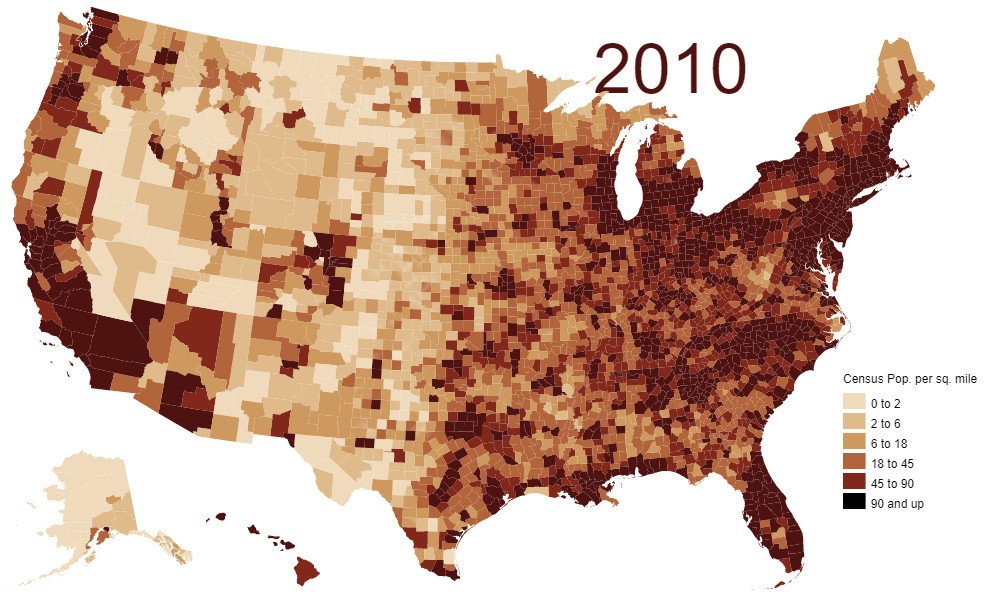 2010

Census Pop. per sq. mile
0 to 2
2 to 6
6 to 18
18 to 45
45 to 90
90 and up