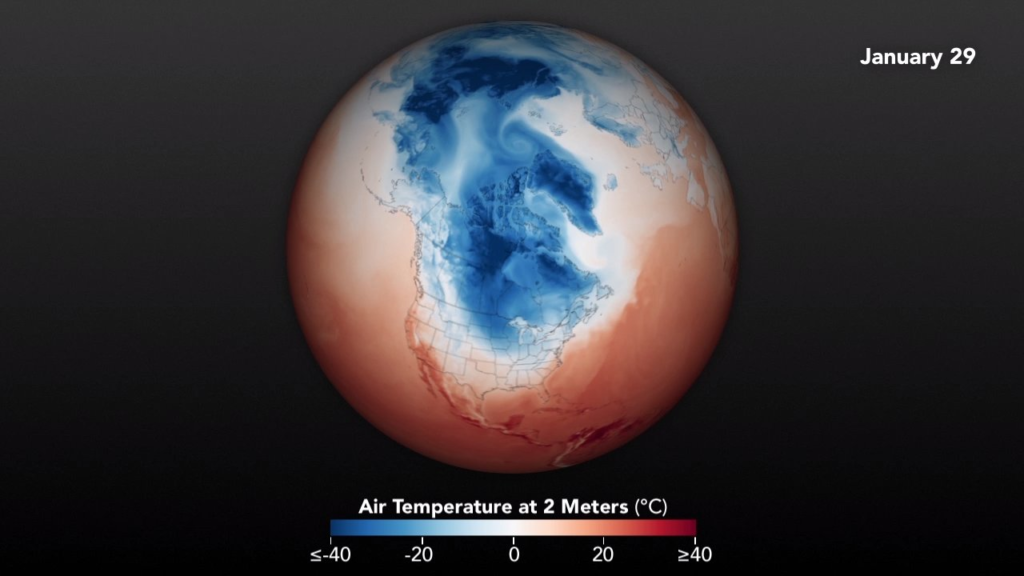 January 29

Air Temperature at 2 Meters (°C)

≤-40 -20 0 20 ≥40