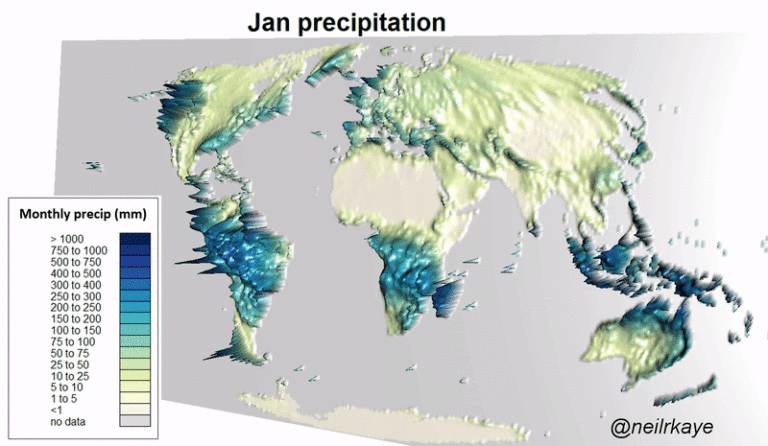 Jan precipitation

Monthly precip (mm)

> 1000
750 to 1000
500 to 750
400 to 500
300 to 400
250 to 300
200 to 250
150 to 200
100 to 150
75 to 100
50 to 75
25 to 50
10 to 25
5 to 10
1 to 5
<1
no data

@neilrkaye