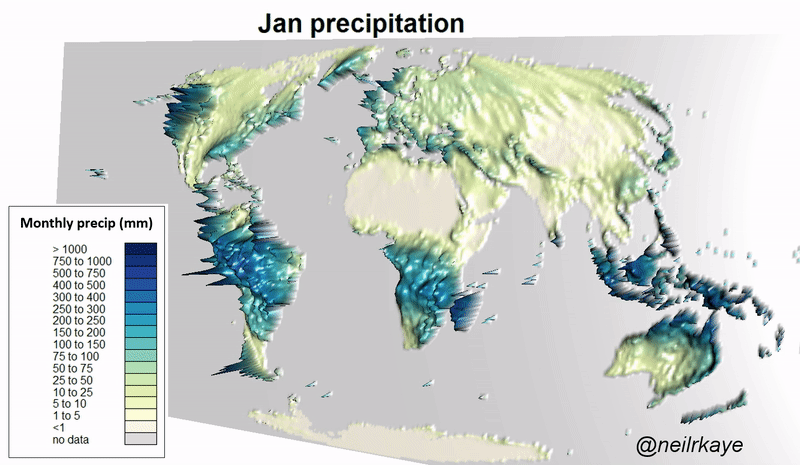 Jan precipitation

Monthly precip (mm)
> 1000
750 to 1000
500 to 750
400 to 500
300 to 400
250 to 300
200 to 250
150 to 200
100 to 150
75 to 100
50 to 75
25 to 50
10 to 25
5 to 10
1 to 5
<1
no data

@neilrkaye