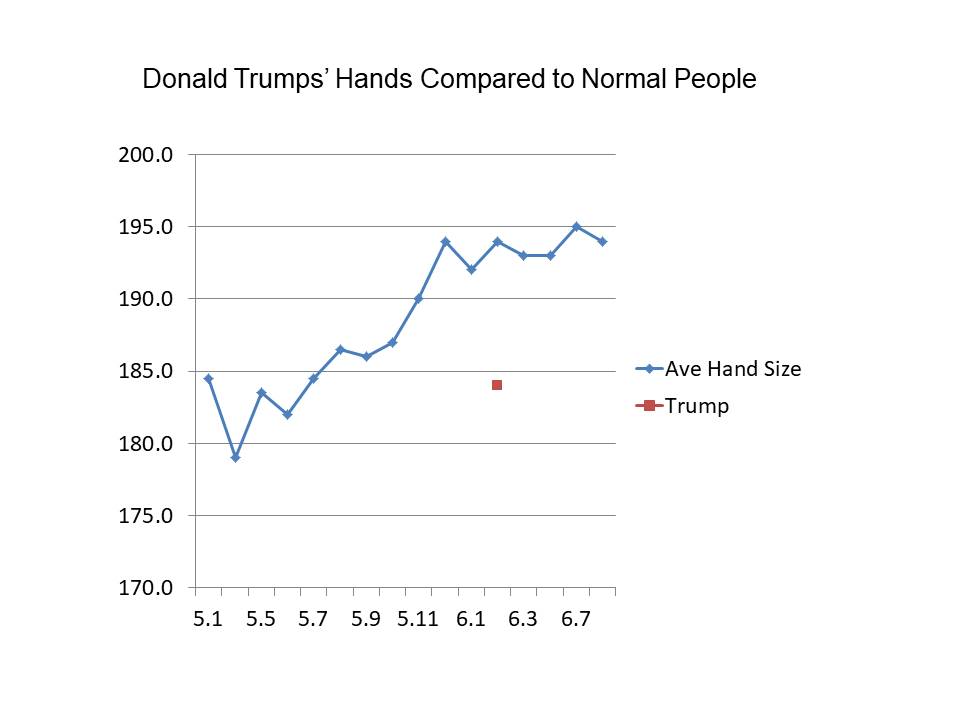 Donald Trumps' Hands Compared to Normal People

200.0
195.0
190.0
185.0
180.0
175.0
170.0

5.1 5.5 5.7 5.9 5.11 6.1 6.3 6.7

Ave Hand Size
Trump