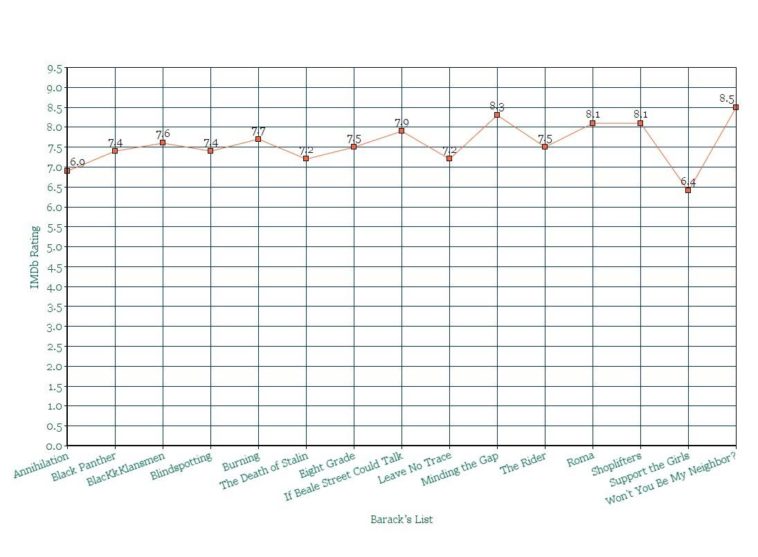 IMDb Rating

9.5
9.0
8.5
8.0
7.5
7.0
6.5
6.0
5.5
5.0
4.5
4.0
3.5
3.0
2.5
2.0
1.5
1.0
0.5
0.0

6.9
7.4
7.6
7.4
7.7
7.2
7.5
7.9
7.2
8.3
7.5
8.1
8.1
6.4
8.5

Annihilation
Black Panther
BlacKkKlansmen
Blindspotting
Burning
The Death of Stalin
Eight Grade
If Beale Street Could Talk
Leave No Trace
Minding the Gap
The Rider
Roma
Shoplifters
Support the Girls
Won't You Be My Neighbor?

Barack's List