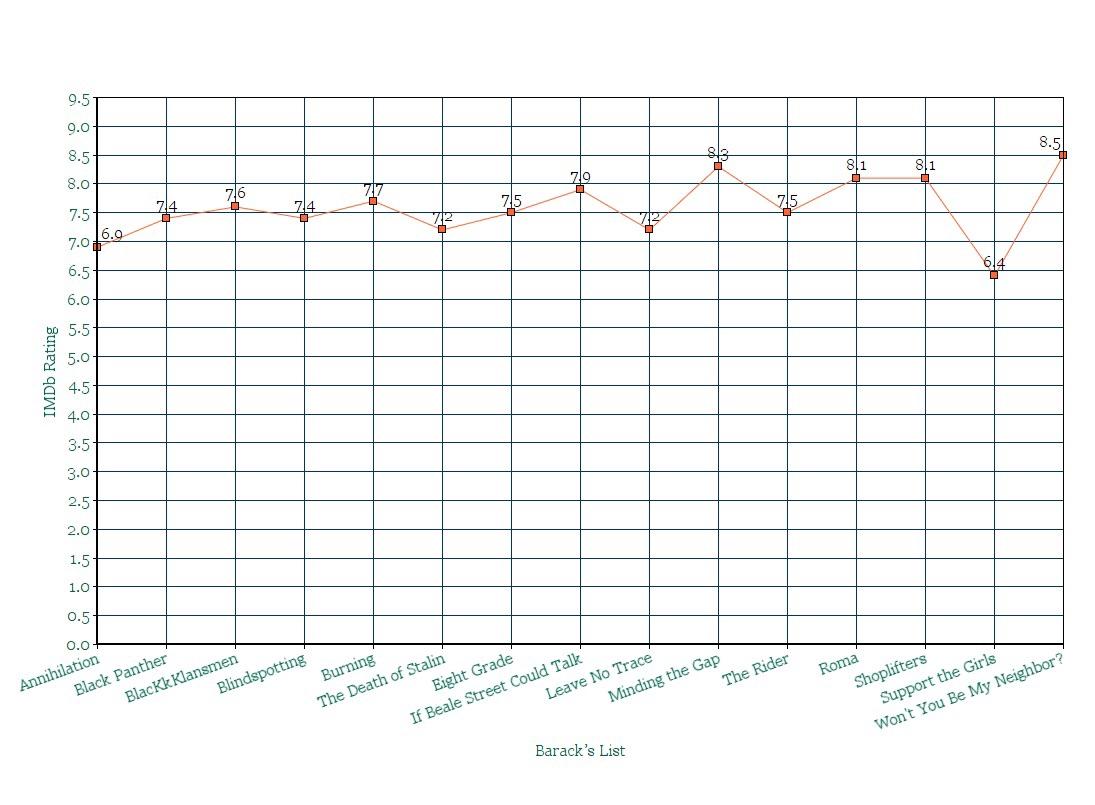 9.5
9.0
8.5
8.0
7.5
7.0
6.5
6.0
5.5
5.0
4.5
4.0
3.5
3.0
2.5
2.0
1.5
1.0
0.5
0.0

IMDb Rating

6.9
7.4
7.6
7.4
7.7
7.2
7.5
7.9
7.2
8.3
7.5
8.1
8.1
6.4
8.5

Annihilation
Black Panther
BlacKkKlansmen
Blindspotting
Burning
The Death of Stalin
Eight Grade
If Beale Street Could Talk
Leave No Trace
Minding the Gap
The Rider
Roma
Shoplifters
Support the Girls
Won't You Be My Neighbor?

Barack's List