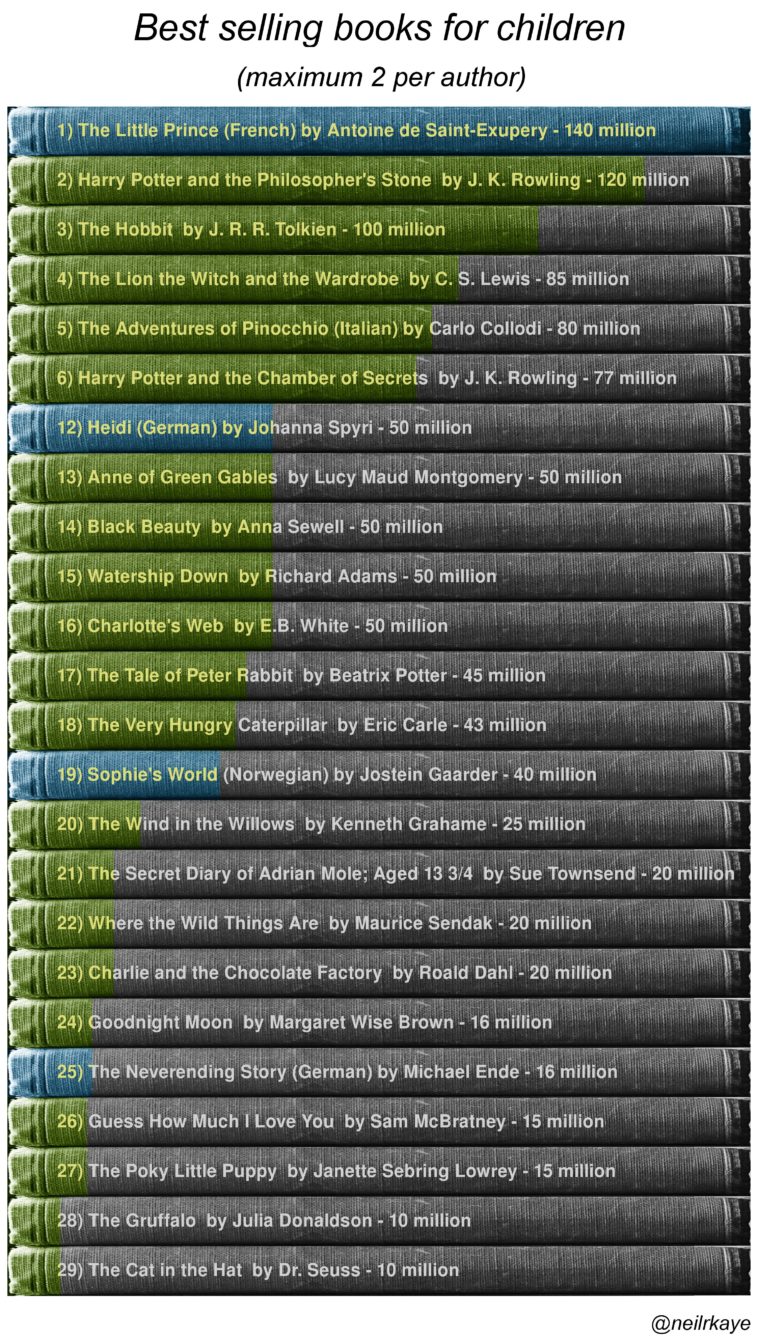 Best selling books for children
(maximum 2 per author)

1) The Little Prince (French) by Antoine de Saint-Exupery - 140 million
2) Harry Potter and the Philosopher's Stone by J. K. Rowling - 120 million
3) The Hobbit by J. R. R. Tolkien - 100 million
4) The Lion the Witch and the Wardrobe by C. S. Lewis - 85 million
5) The Adventures of Pinocchio (Italian) by Carlo Collodi - 80 million
6) Harry Potter and the Chamber of Secrets by J. K. Rowling - 77 million
12) Heidi (German) by Johanna Spyri - 50 million
13) Anne of Green Gables by Lucy Maud Montgomery - 50 million
14) Black Beauty by Anna Sewell - 50 million
15) Watership Down by Richard Adams - 50 million
16) Charlotte's Web by E.B. White - 50 million
17) The Tale of Peter Rabbit by Beatrix Potter - 45 million
18) The Very Hungry Caterpillar by Eric Carle - 43 million
19) Sophie's World (Norwegian) by Jostein Gaarder - 40 million
20) The Wind in the Willows by Kenneth Grahame - 25 million
21) The Secret Diary of Adrian Mole; Aged 13 3/4 by Sue Townsend - 20 million
22) Where the Wild Things Are by Maurice Sendak - 20 million
23) Charlie and the Chocolate Factory by Roald Dahl - 20 million
24) Goodnight Moon by Margaret Wise Brown - 16 million
25) The Neverending Story (German) by Michael Ende - 16 million
26) Guess How Much I Love You by Sam McBratney - 15 million
27) The Poky Little Puppy by Janette Sebring Lowrey - 15 million
28) The Gruffalo by Julia Donaldson - 10 million
29) The Cat in the Hat by Dr. Seuss - 10 million

@neilrkaye