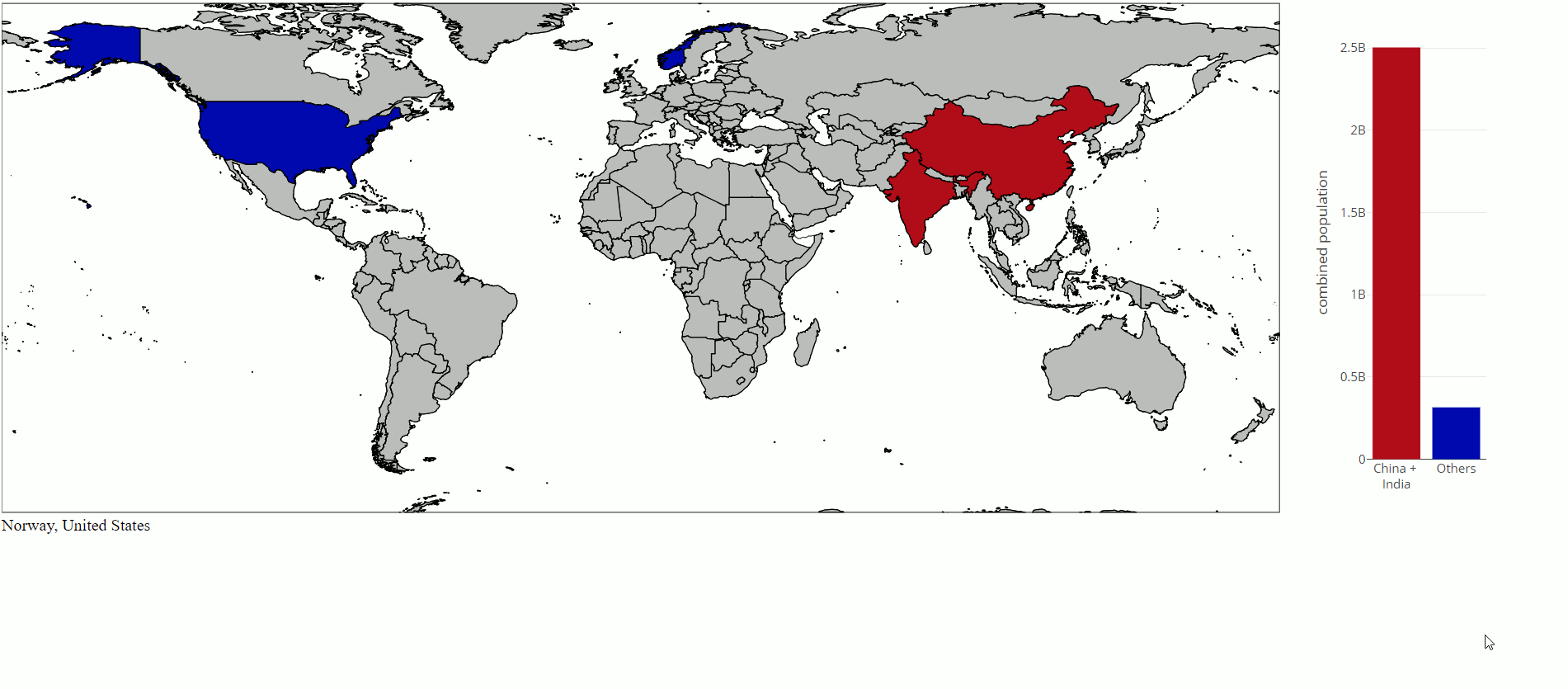 2.5B
2B
1.5B
1B
0.5B
0
combined population
China + India
Others

Norway, United States