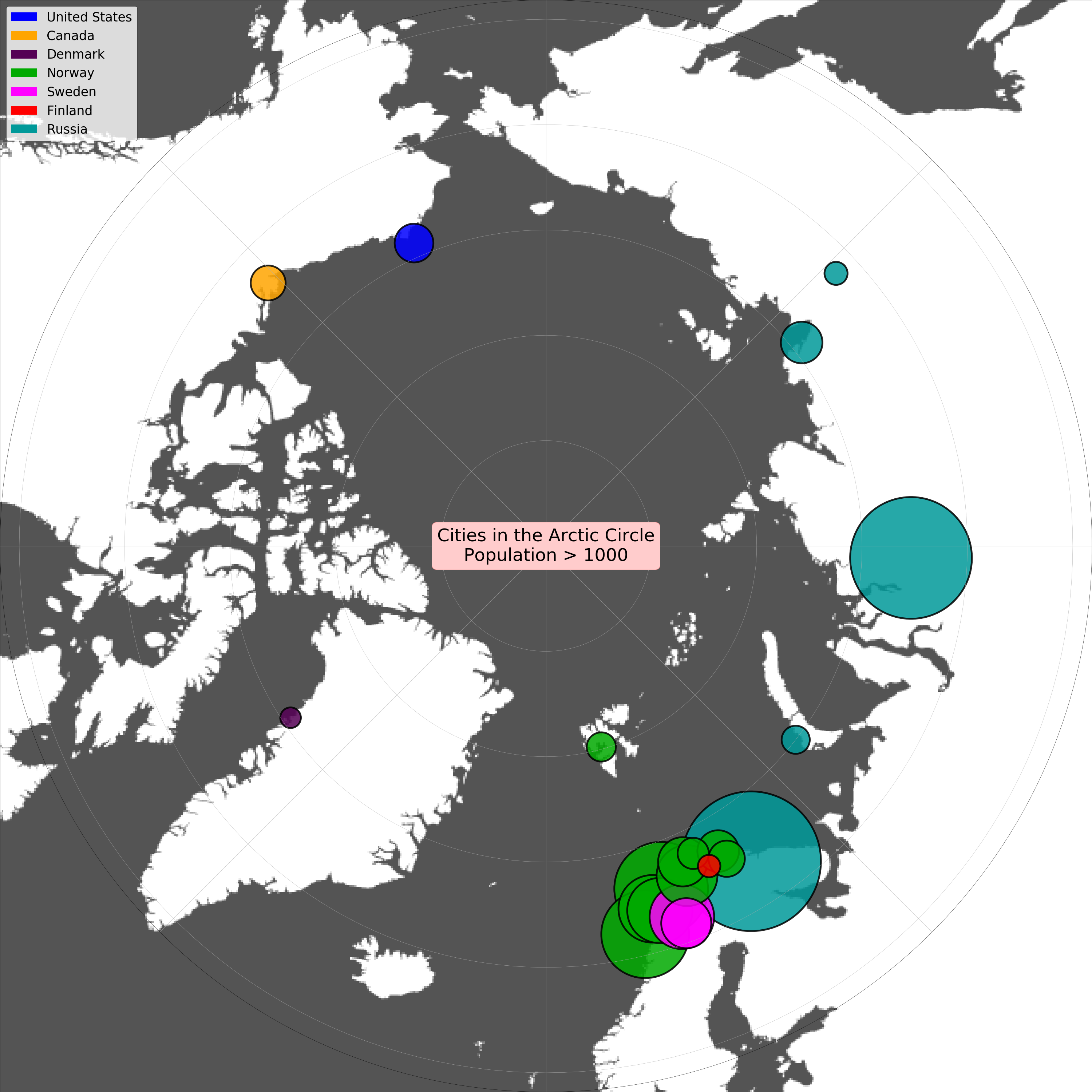 United States
Canada
Denmark
Norway
Sweden
Finland
Russia

Cities in the Arctic Circle
Population > 1000