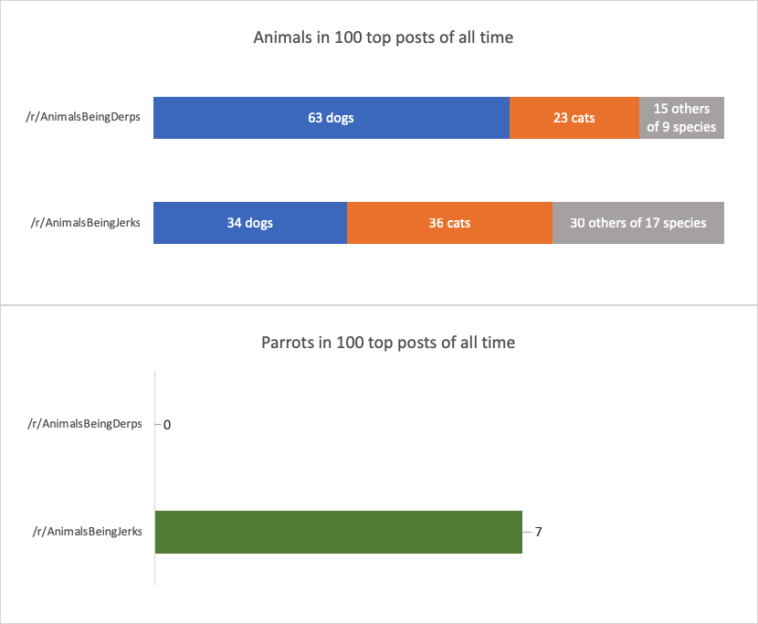 Animals in 100 top posts of all time

/r/AnimalsBeingDerps
63 dogs
23 cats
15 others of 9 species

/r/AnimalsBeingJerks
34 dogs
36 cats
30 others of 17 species

Parrots in 100 top posts of all time

/r/AnimalsBeingDerps
0

/r/AnimalsBeingJerks
7