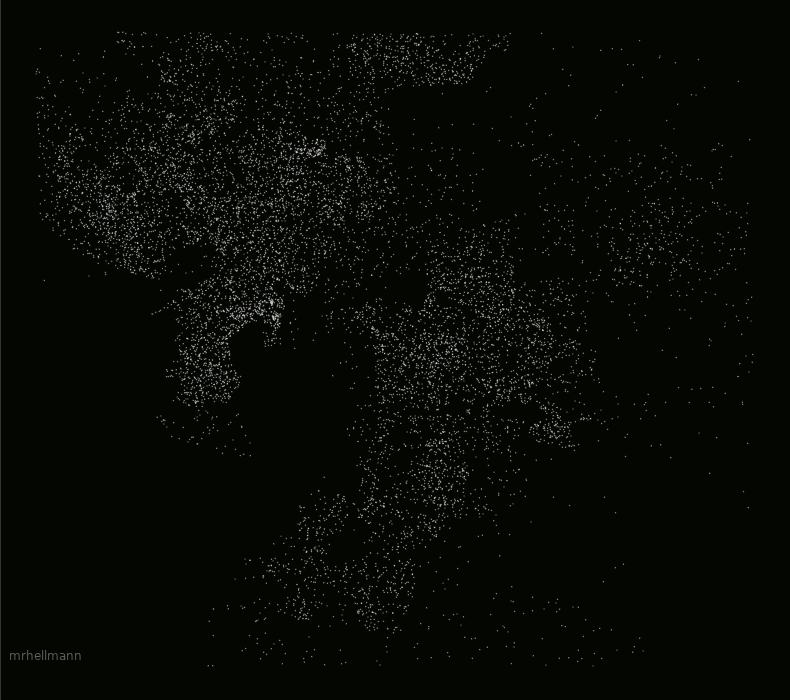 mrhellmann