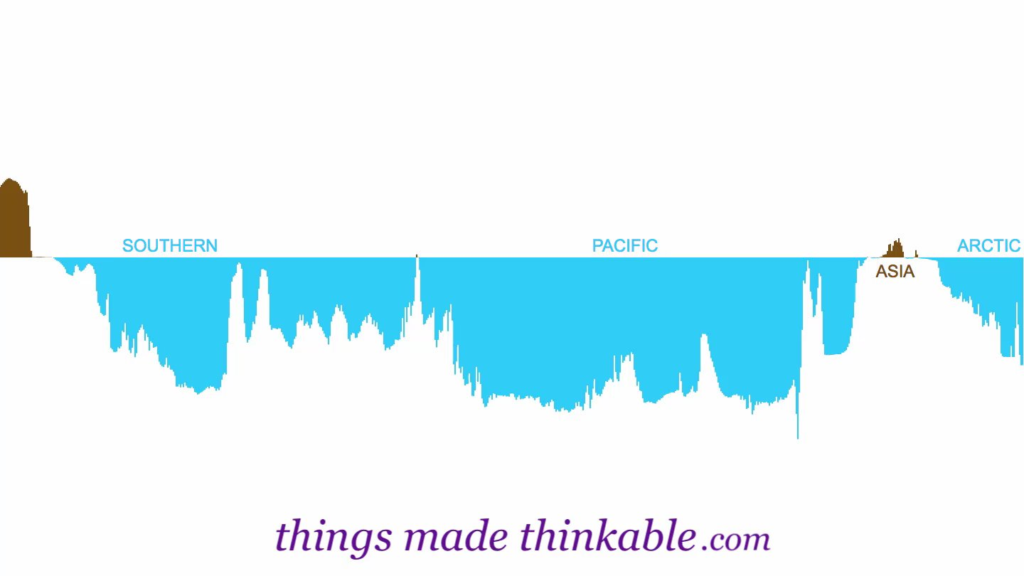 SOUTHERN

PACIFIC

ASIA

ARCTIC

things made thinkable.com