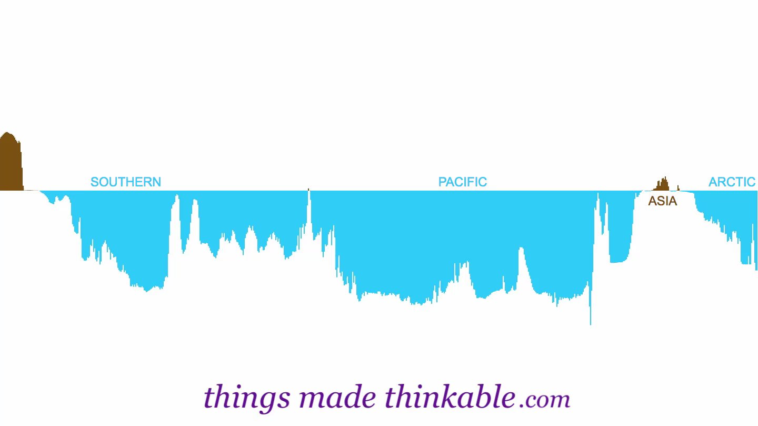 SOUTHERN

PACIFIC

ASIA

ARCTIC

things made thinkable.com