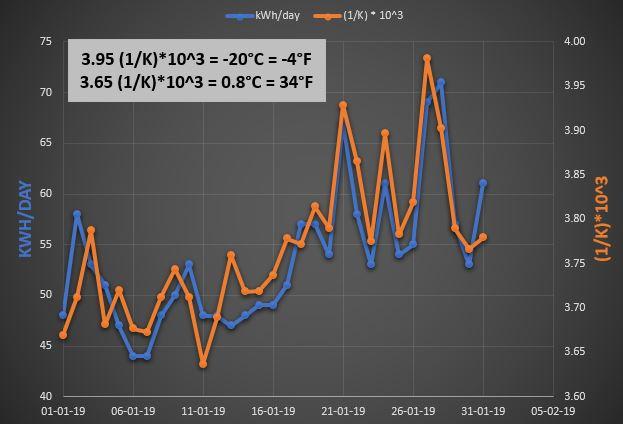 kWh/day (1/K) * 10^3

3.95 (1/K)*10^3 = -20°C = -4°F
3.65 (1/K)*10^3 = 0.8°C = 34°F

KWH/DAY

75
70
65
60
55
50
45
40

(1/K)*10^3

4.00
3.95
3.90
3.85
3.80
3.75
3.70
3.65
3.60

01-01-19 06-01-19 11-01-19 16-01-19 21-01-19 26-01-19 31-01-19 05-02-19