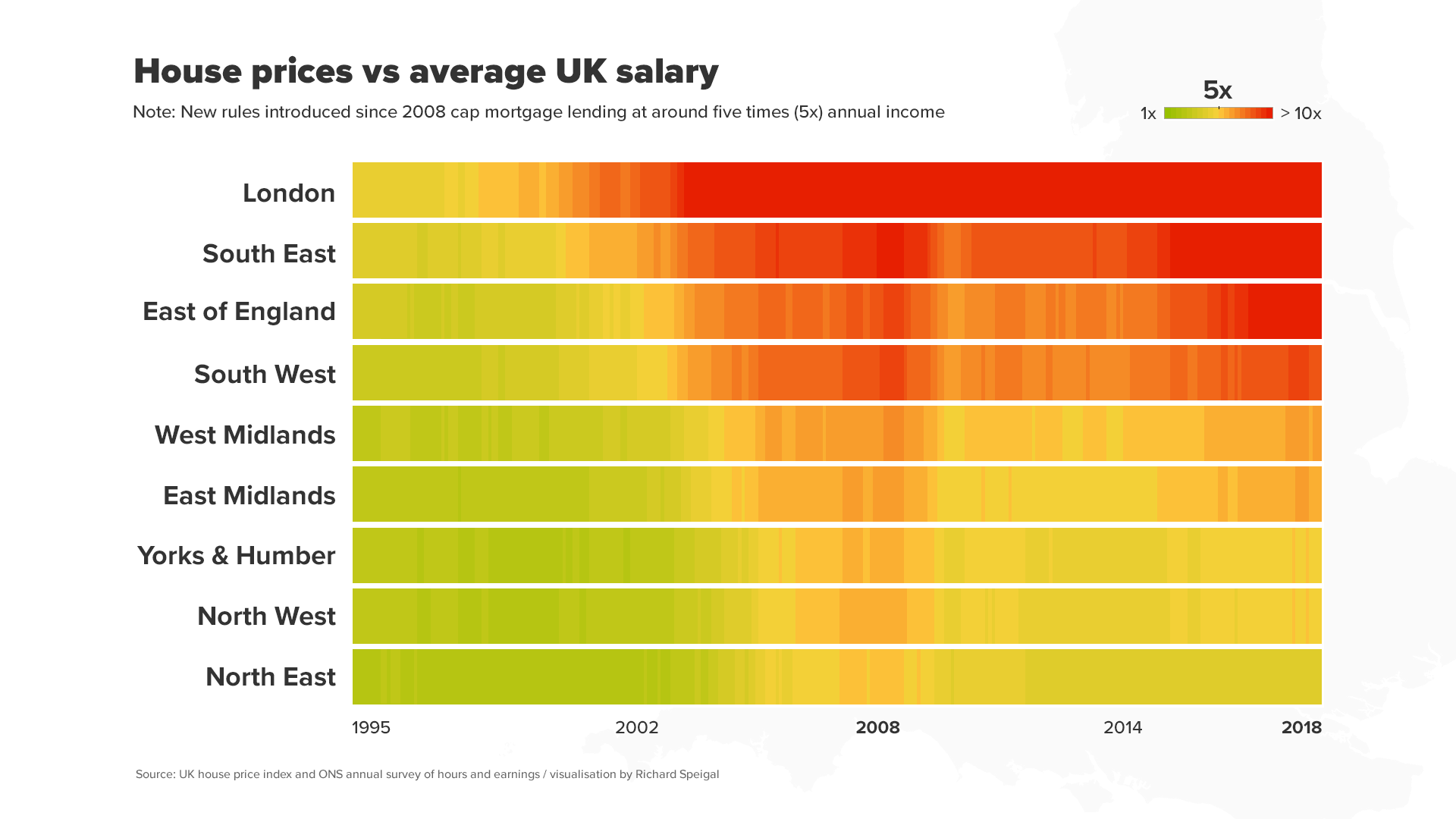 House prices vs average UK salary

Note: New rules introduced since 2008 cap mortgage lending at around five times (5x) annual income

5x
1x > 10x

London
South East
East of England
South West
West Midlands
East Midlands
Yorks & Humber
North West
North East

1995 2002 2008 2014 2018

Source: UK house price index and ONS annual survey of hours and earnings / visualisation by Richard Speigal