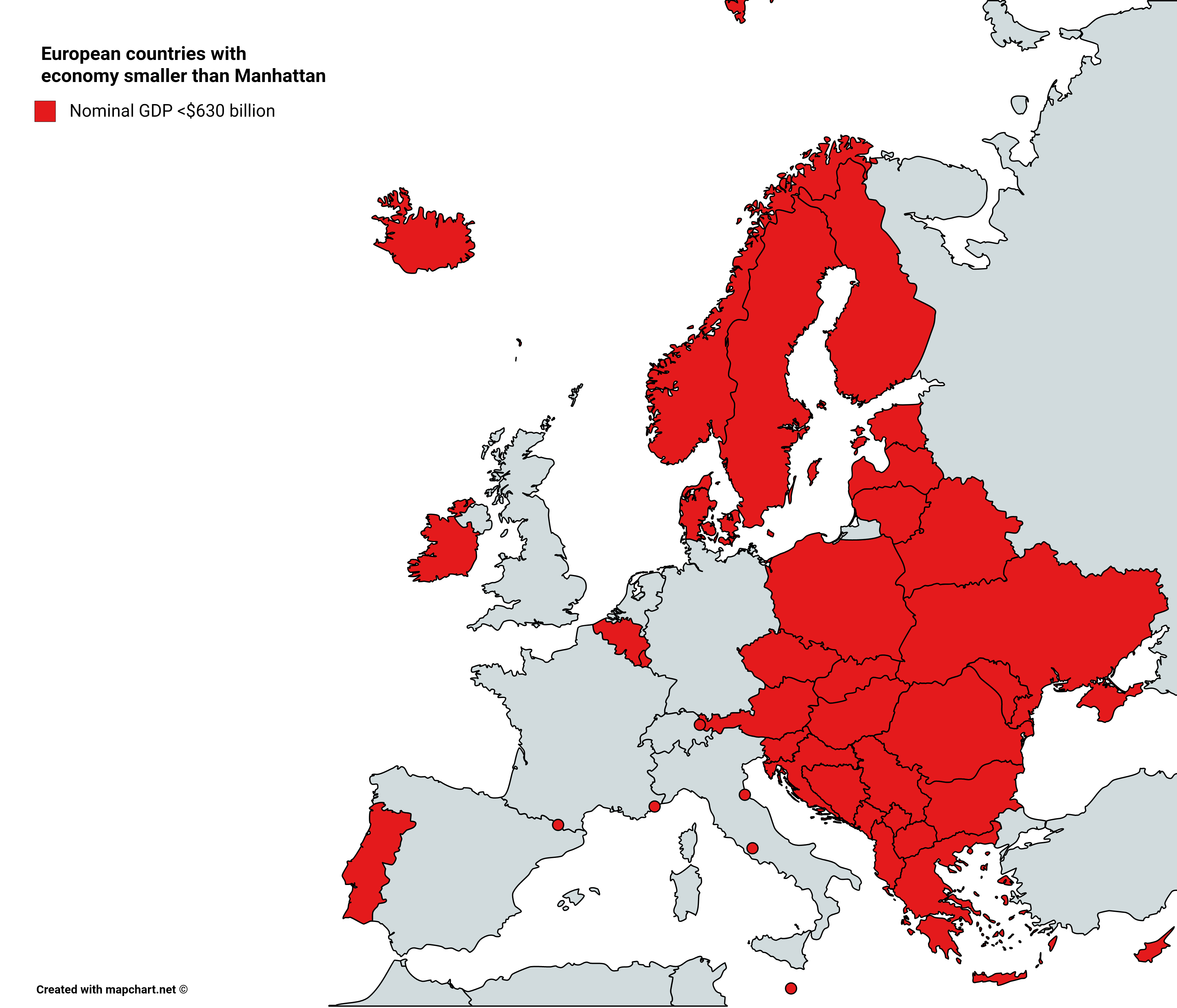 European countries with economy smaller than Manhattan

Nominal GDP <$630 billion

Created with mapchart.net ©