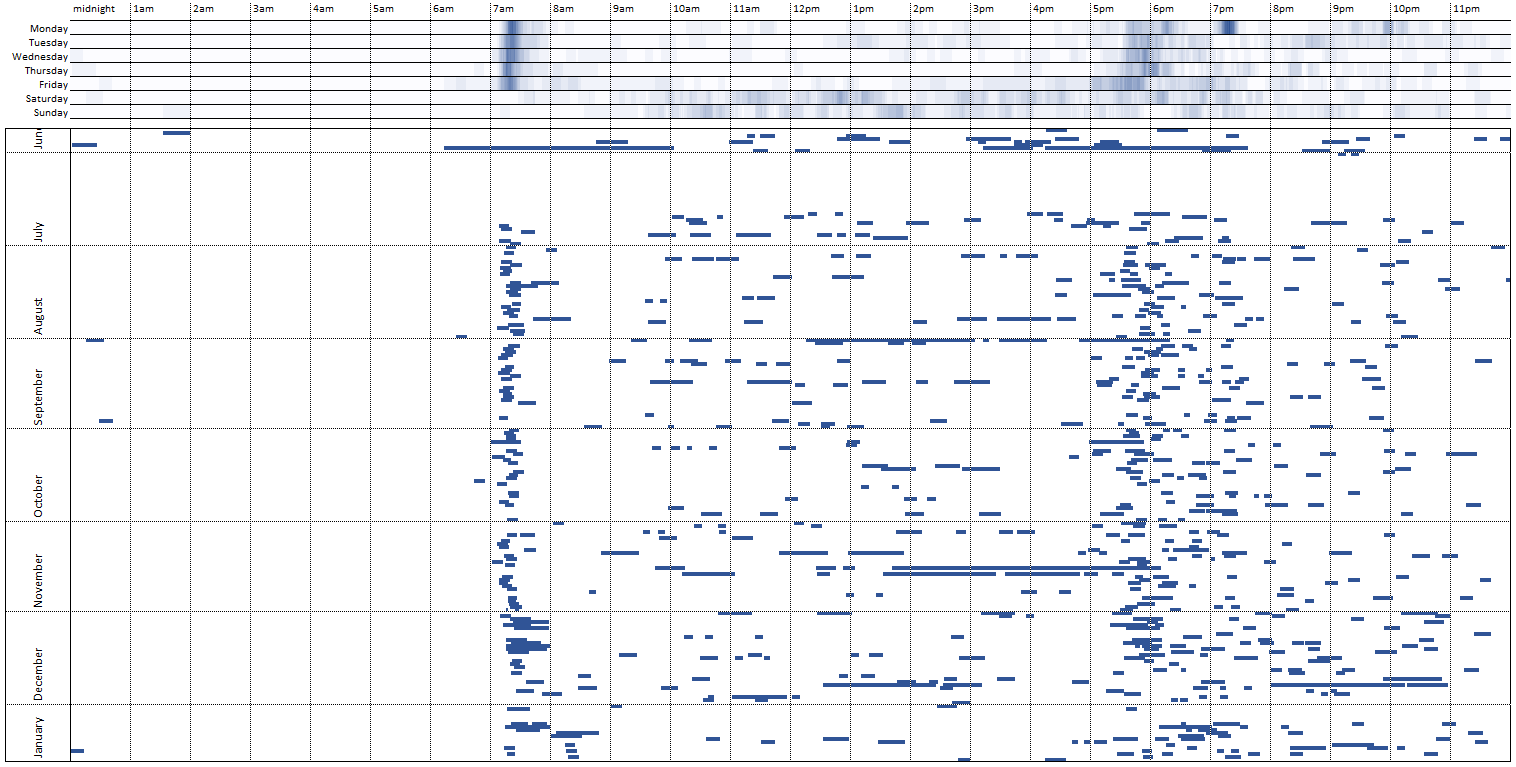 midnight 1am 2am 3am 4am 5am 6am 7am 8am 9am 10am 11am 12pm 1pm 2pm 3pm 4pm 5pm 6pm 7pm 8pm 9pm 10pm 11pm

Monday
Tuesday
Wednesday
Thursday
Friday
Saturday
Sunday

June
July
August
September
October
November
December
January