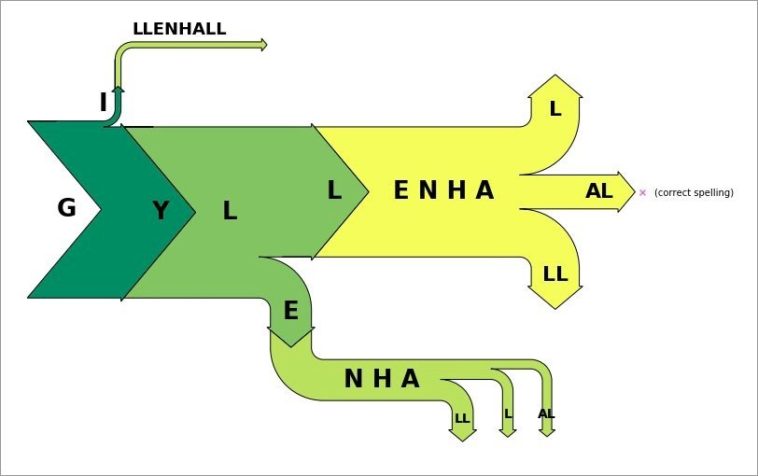 LLENHALL

I

G

Y

L

L

E N H A

L

AL

× (correct spelling)

LL

E

N H A

LL

L

AL