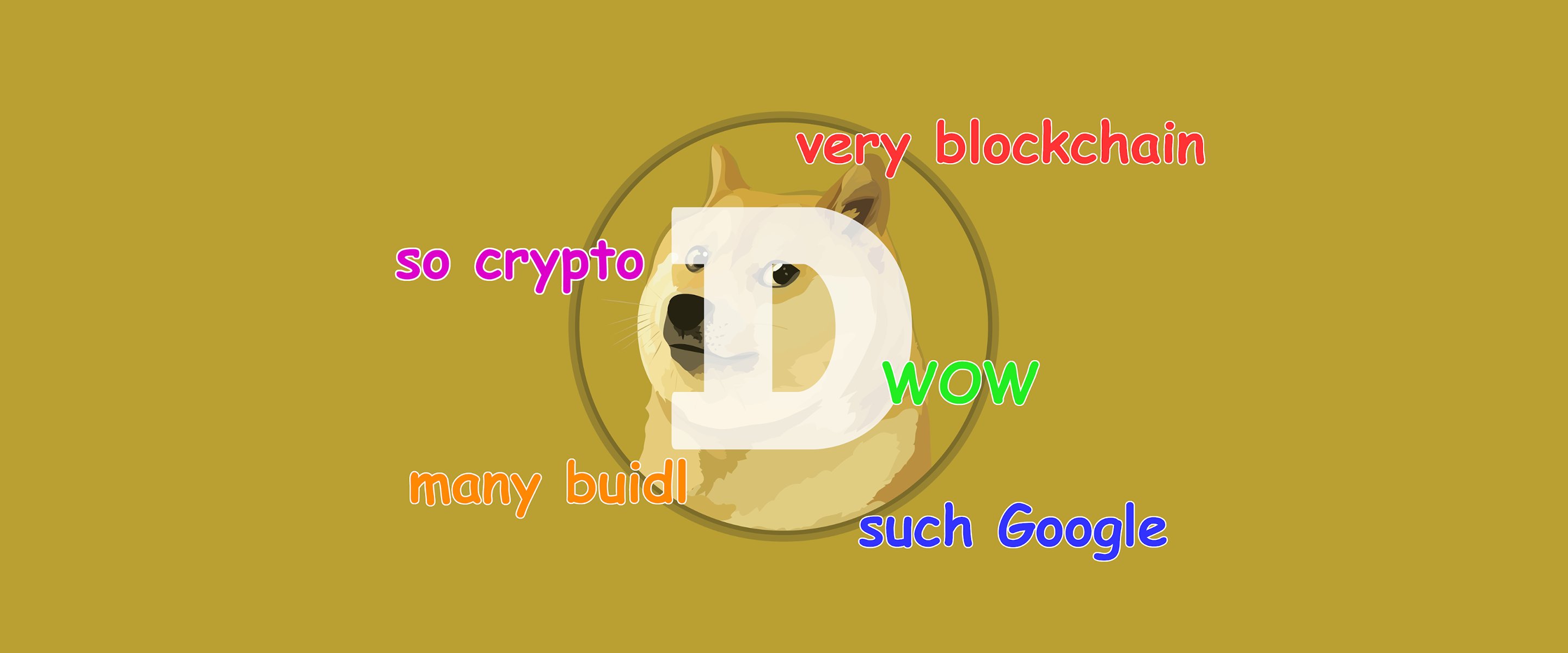 very blockchain

so crypto

D

wow

many buidl

such Google