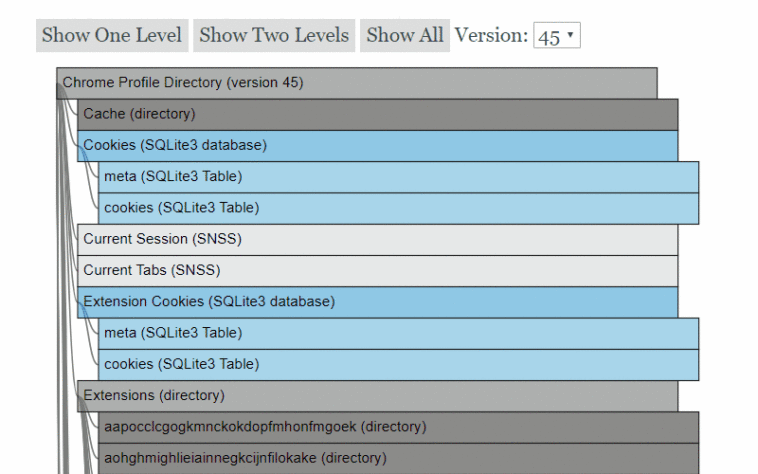 Show One Level Show Two Levels Show All Version: 45

Chrome Profile Directory (version 45)

Cache (directory)

Cookies (SQLite3 database)

meta (SQLite3 Table)

cookies (SQLite3 Table)

Current Session (SNSS)

Current Tabs (SNSS)

Extension Cookies (SQLite3 database)

meta (SQLite3 Table)

cookies (SQLite3 Table)

Extensions (directory)

aapocclcgogkmnckokdopfmhonfmgoek (directory)

aohghmighlieiainnegkcijnfilokake (directory)