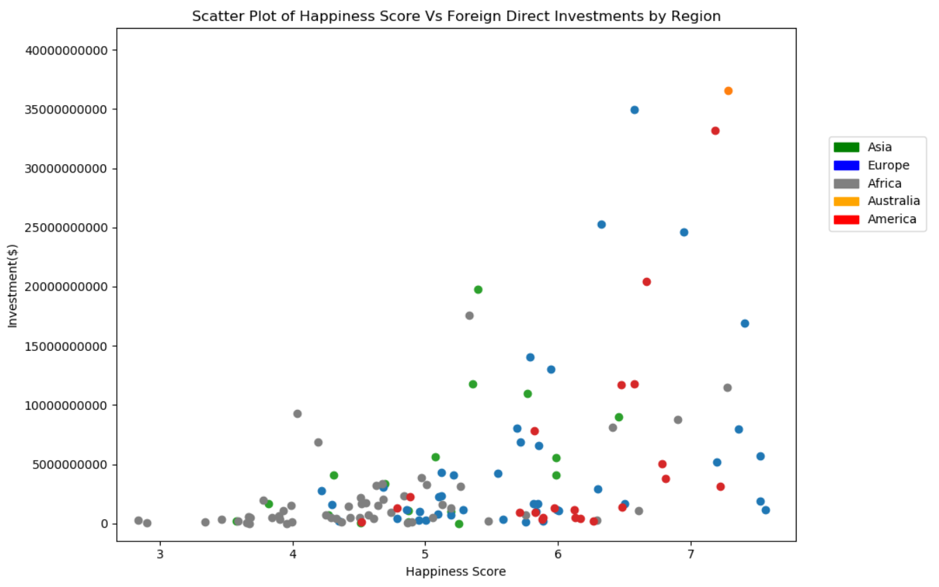 Scatter Plot of Happiness Score Vs Foreign Direct Investments by Region

Investment($)

40000000000
35000000000
30000000000
25000000000
20000000000
15000000000
10000000000
5000000000
0

3
4
5
6
7

Happiness Score

Asia
Europe
Africa
Australia
America