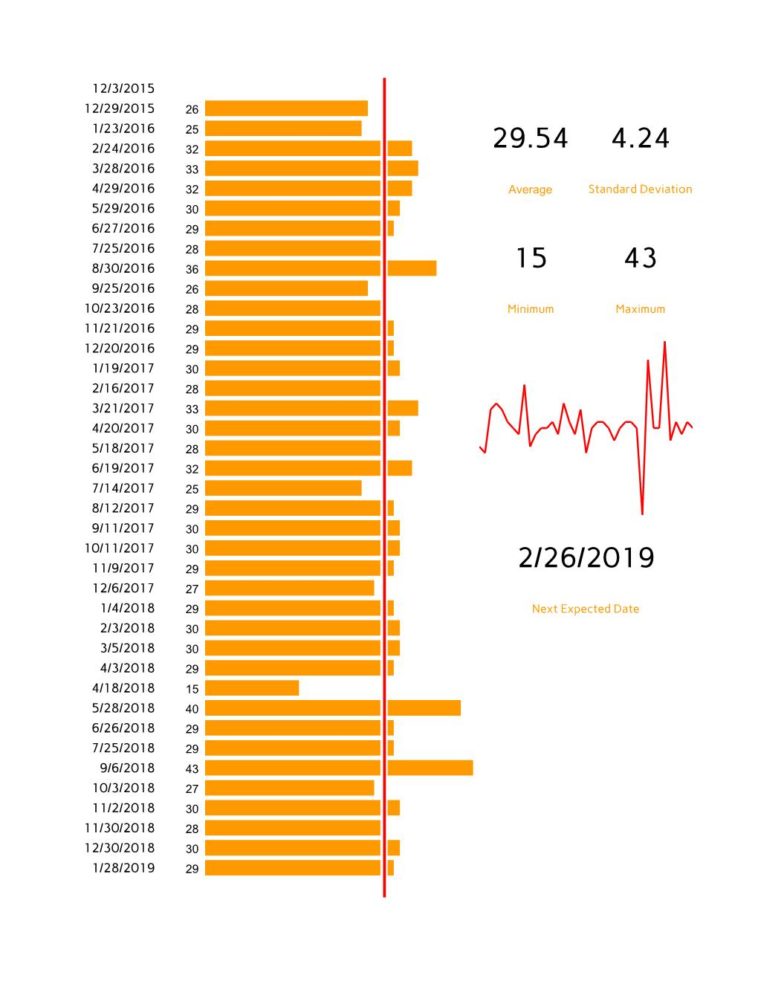 | | |
|---|---|
| 12/3/2015 | |
| 12/29/2015 | 26 |
| 1/23/2016 | 25 |
| 2/24/2016 | 32 |
| 3/28/2016 | 33 |
| 4/29/2016 | 32 |
| 5/29/2016 | 30 |
| 6/27/2016 | 29 |
| 7/25/2016 | 28 |
| 8/30/2016 | 36 |
| 9/25/2016 | 26 |
| 10/23/2016 | 28 |
| 11/21/2016 | 29 |
| 12/20/2016 | 29 |
| 1/19/2017 | 30 |
| 2/16/2017 | 28 |
| 3/21/2017 | 33 |
| 4/20/2017 | 30 |
| 5/18/2017 | 28 |
| 6/19/2017 | 32 |
| 7/14/2017 | 25 |
| 8/12/2017 | 29 |
| 9/11/2017 | 30 |
| 10/11/2017 | 30 |
| 11/9/2017 | 29 |
| 12/6/2017 | 27 |
| 1/4/2018 | 29 |
| 2/3/2018 | 30 |
| 3/5/2018 | 30 |
| 4/3/2018 | 29 |
| 4/18/2018 | 15 |
| 5/28/2018 | 40 |
| 6/26/2018 | 29 |
| 7/25/2018 | 29 |
| 9/6/2018 | 43 |
| 10/3/2018 | 27 |
| 11/2/2018 | 30 |
| 11/30/2018 | 28 |
| 12/30/2018 | 30 |
| 1/28/2019 | 29 |

29.54
Average

4.24
Standard Deviation

15
Minimum

43
Maximum

2/26/2019
Next Expected Date