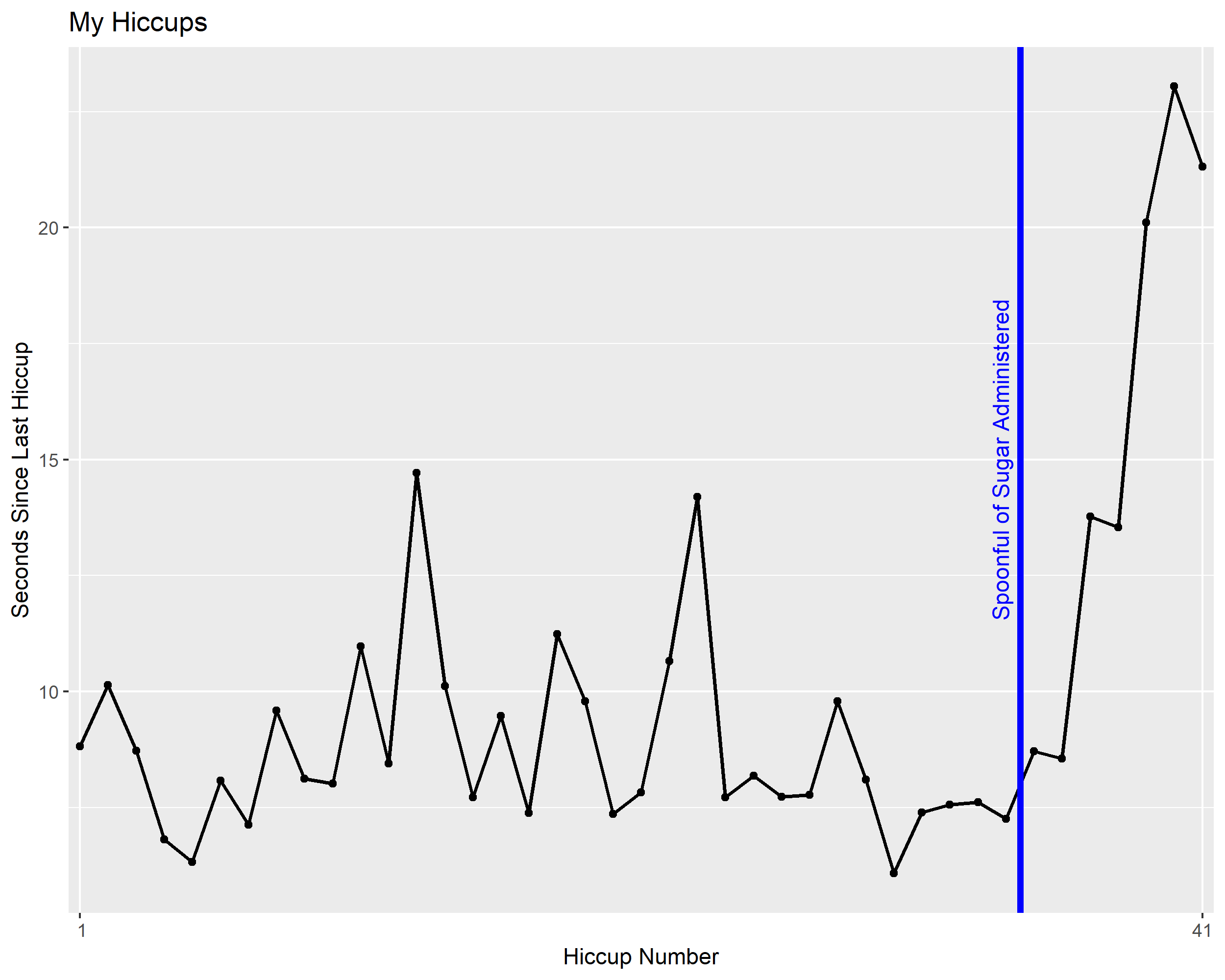 My Hiccups

Seconds Since Last Hiccup

20

15

10

Spoonful of Sugar Administered

1

41

Hiccup Number