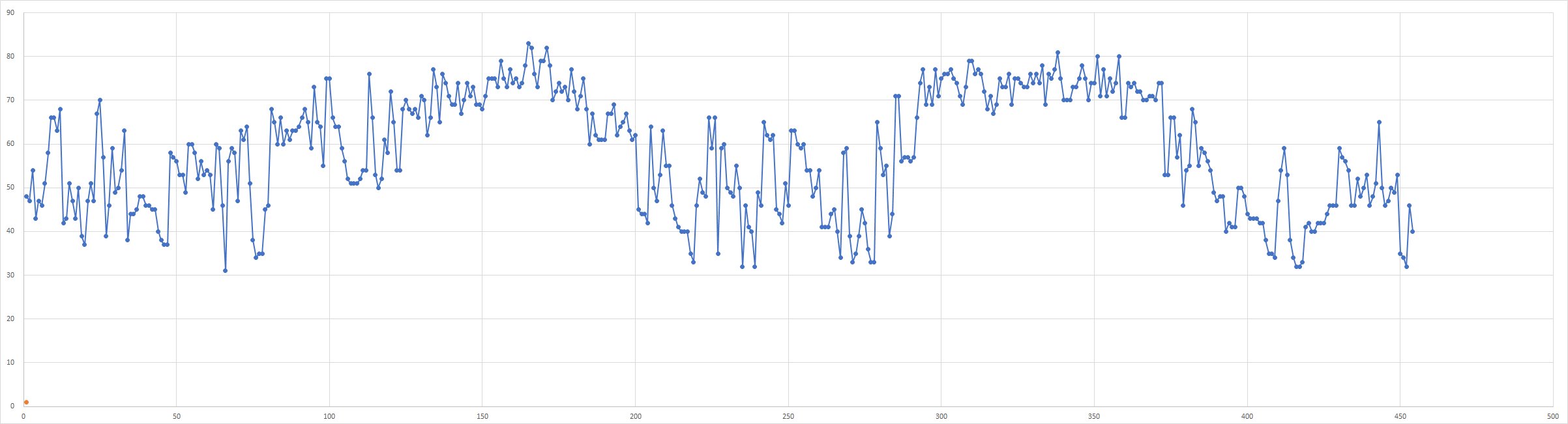 90
80
70
60
50
40
30
20
10
0
0
50
100
150
200
250
300
350
400
450
500